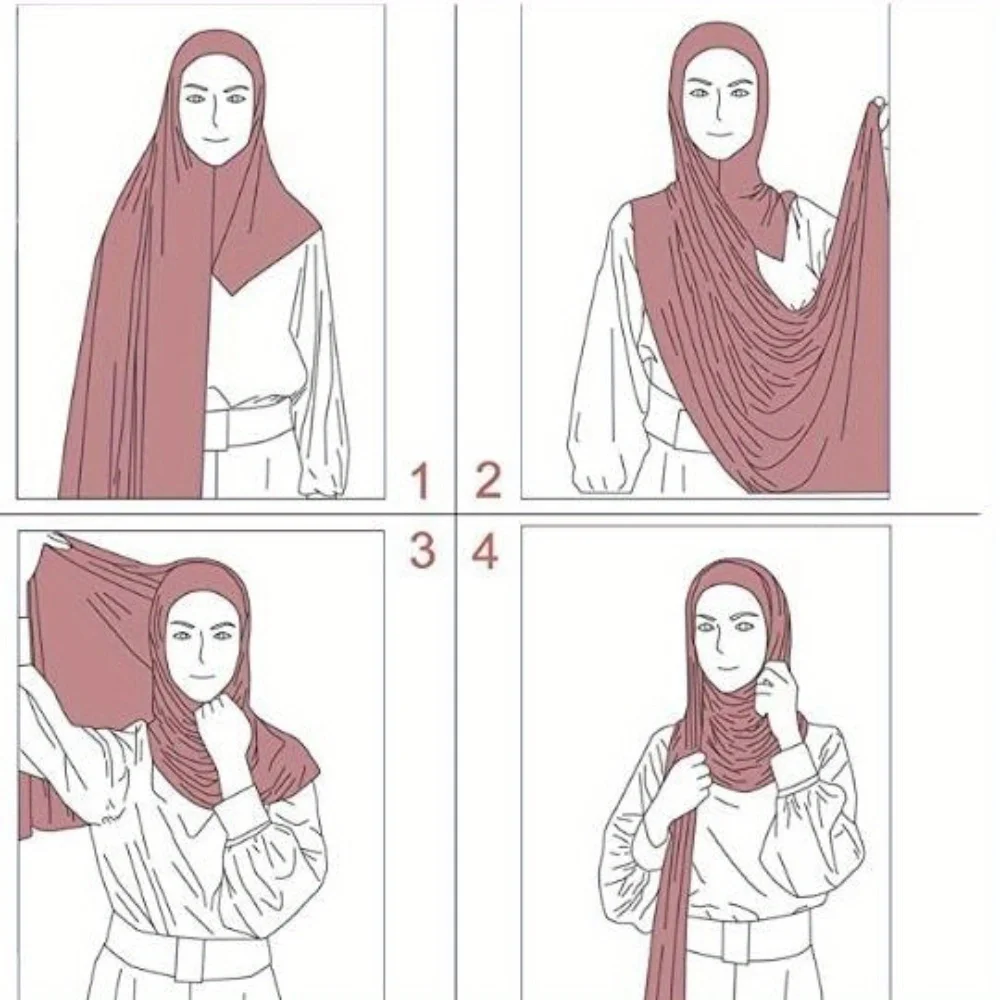 1 2

3 4