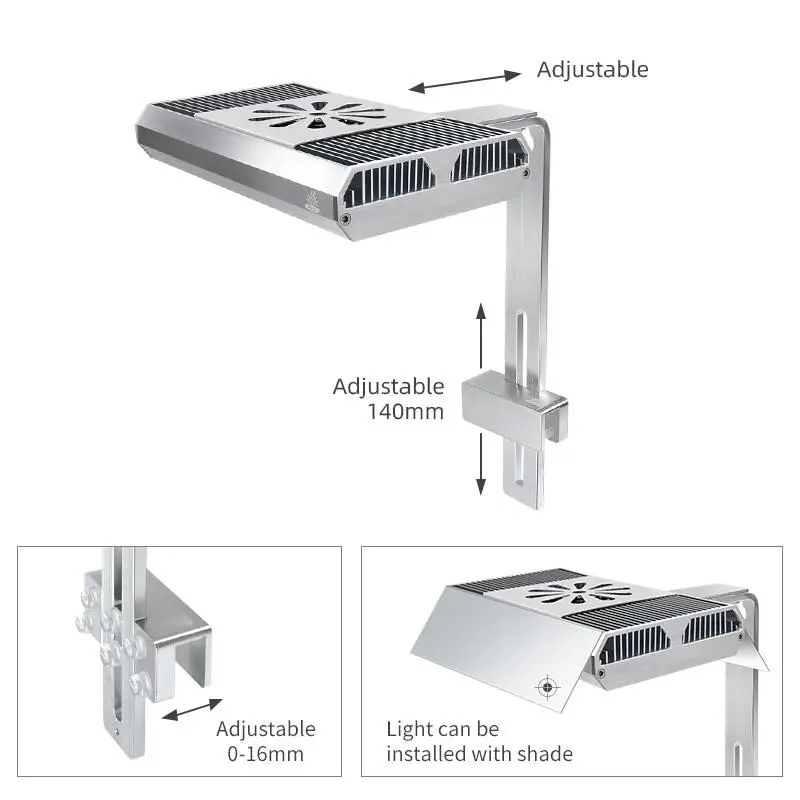 Adjustable

Adjustable
140mm

Adjustable
0-16mm

Light can be
installed with shade