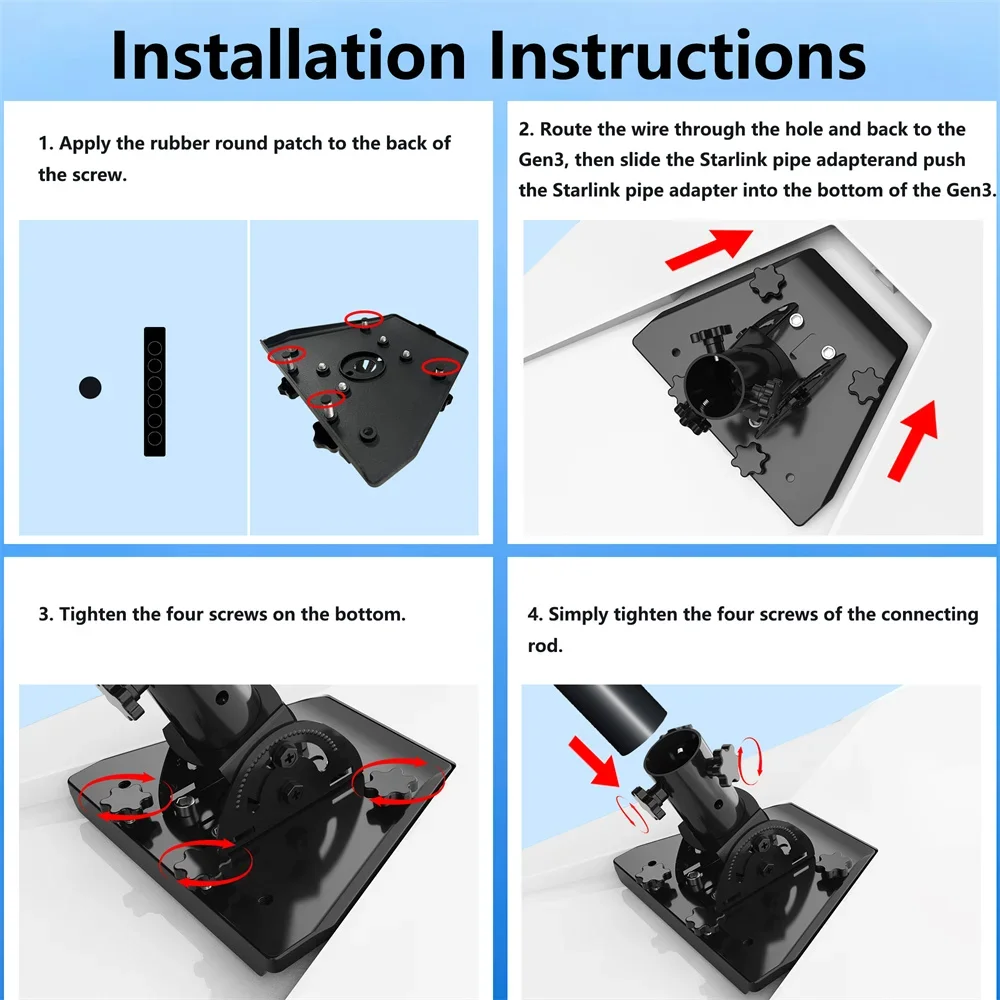 Installation Instructions

1. Apply the rubber round patch to the back of the screw.

2. Route the wire through the hole and back to the Gen3, then slide the Starlink pipe adapterand push the Starlink pipe adapter into the bottom of the Gen3.

3. Tighten the four screws on the bottom.

4. Simply tighten the four screws of the connecting rod.