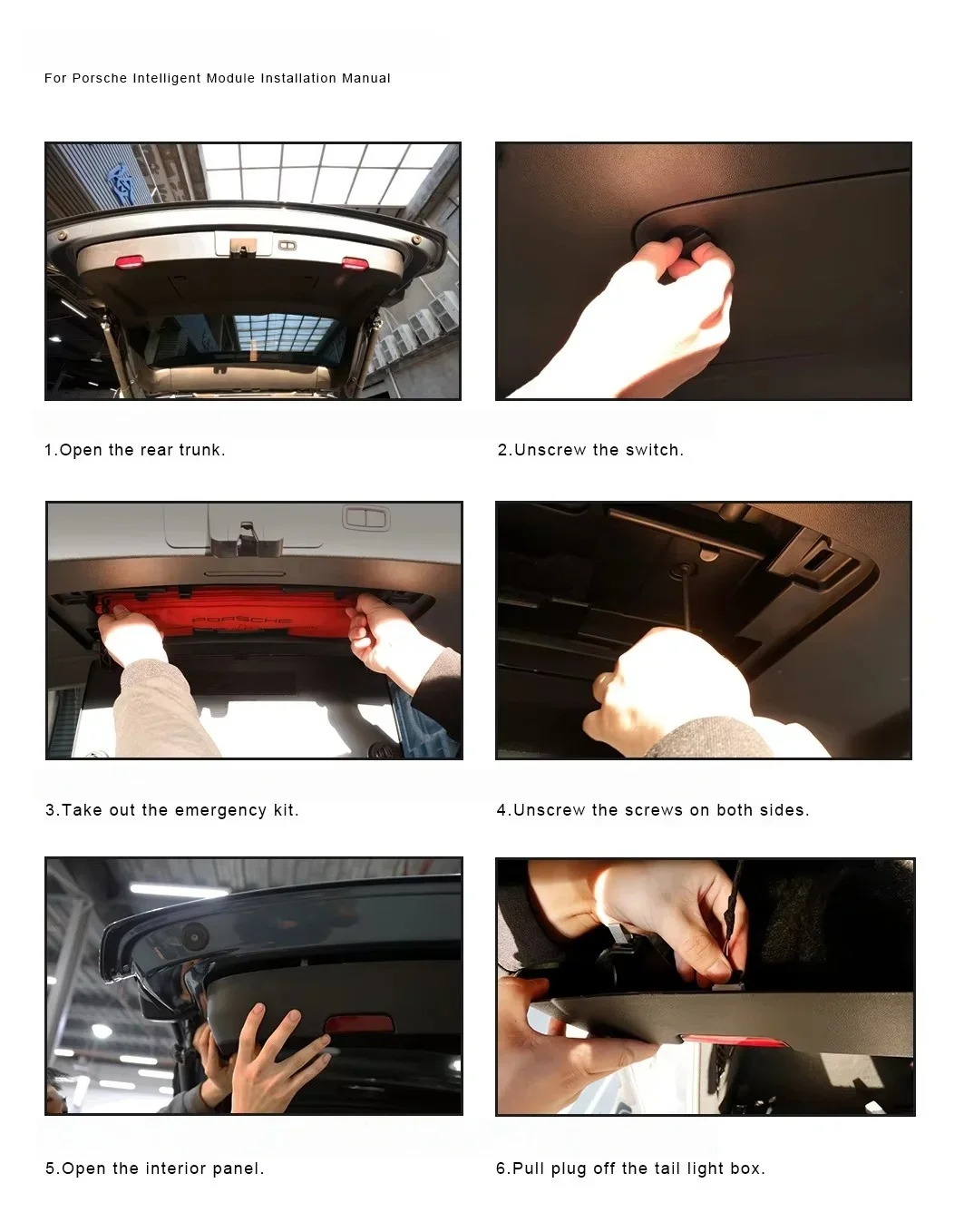 For Porsche Intelligent Module Installation Manual

1.Open the rear trunk.

2.Unscrew the switch.

PORSCHE

3.Take out the emergency kit.

4.Unscrew the screws on both sides.

5.Open the interior panel.

6.Pull plug off the tail light box.