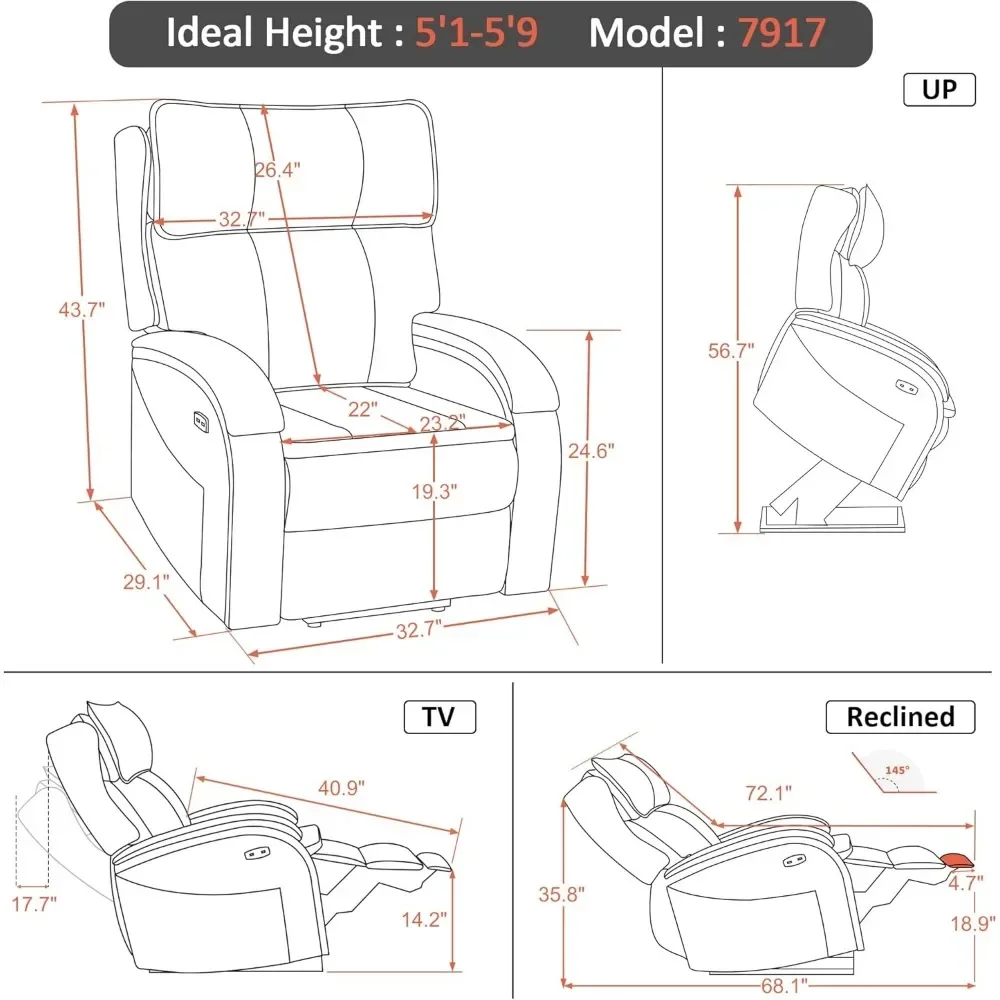 Ideal Height : 5'1-5'9 Model : 7917

26.4"
32.7"
43.7"
22"
23.2"
24.6"
19.3"
29.1"
32.7"

UP
56.7"

TV
40.9"
17.7"
14.2"

Reclined
145°
72.1"
35.8"
4.7"
18.9"
68.1"