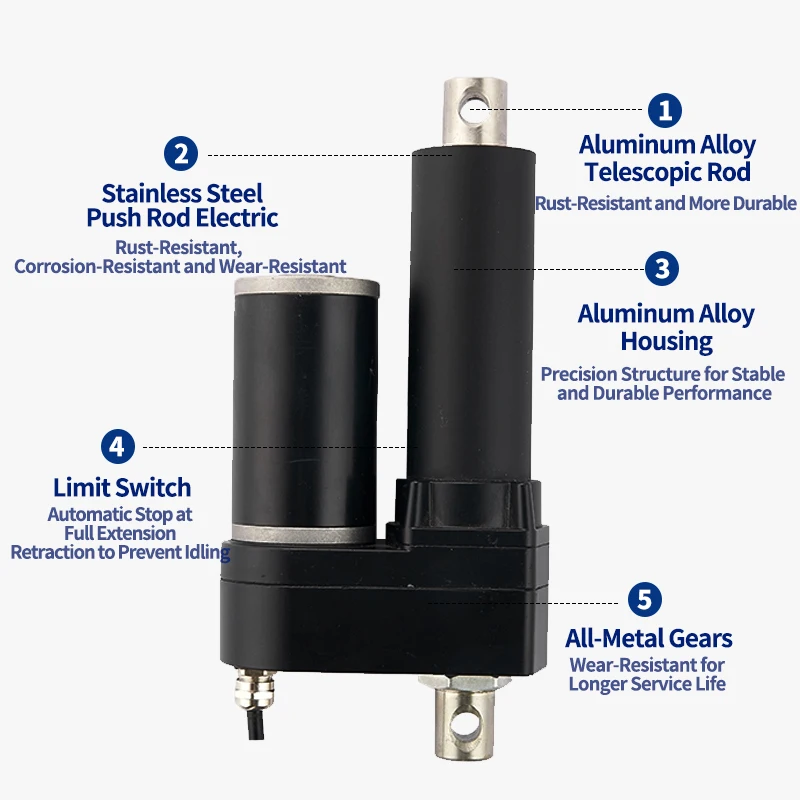 1
Aluminum Alloy Telescopic Rod
Rust-Resistant and More Durable

2
Stainless Steel Push Rod Electric
Rust-Resistant, Corrosion-Resistant and Wear-Resistant

3
Aluminum Alloy Housing
Precision Structure for Stable and Durable Performance

4
Limit Switch
Automatic Stop at Full Extension Retraction to Prevent Idling

5
All-Metal Gears
Wear-Resistant for Longer Service Life