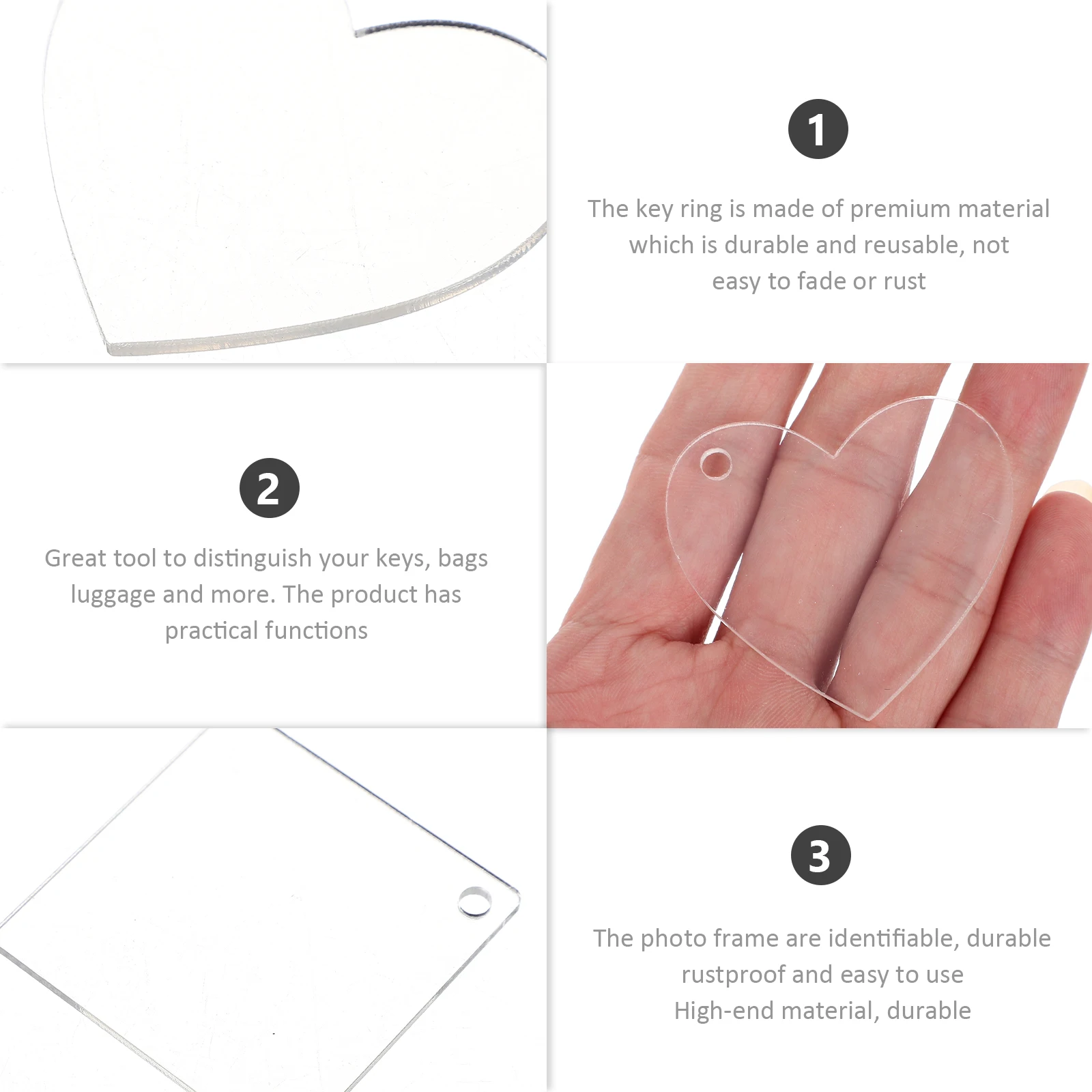 1

The key ring is made of premium material which is durable and reusable, not easy to fade or rust

2

Great tool to distinguish your keys, bags luggage and more. The product has practical functions

3

The photo frame are identifiable, durable rustproof and easy to use
High-end material, durable