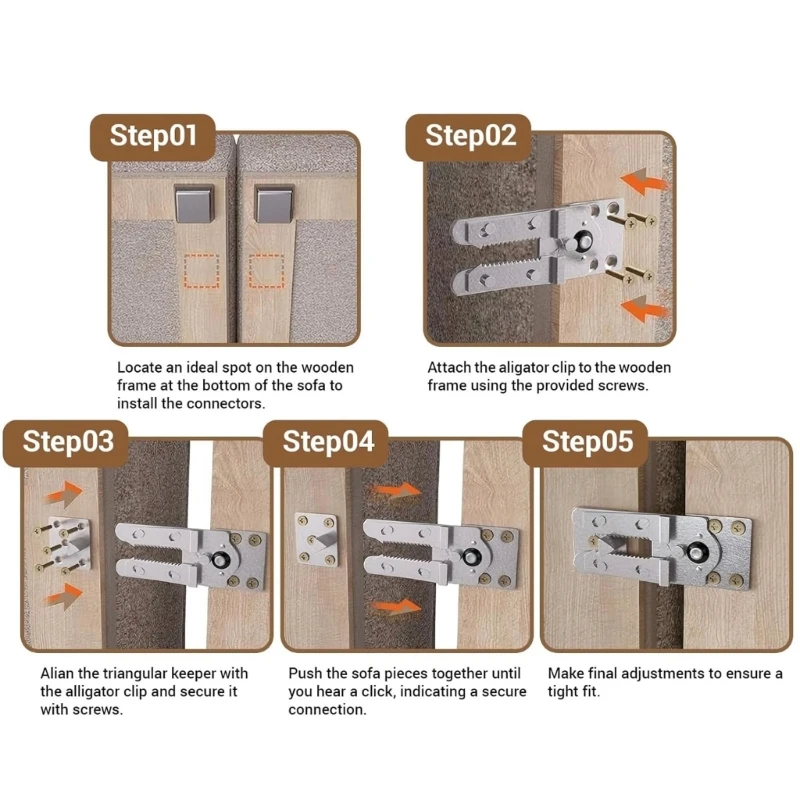 Step01

Locate an ideal spot on the wooden frame at the bottom of the sofa to install the connectors.

Step02

Attach the aligator clip to the wooden frame using the provided screws.

Step03

Alian the triangular keeper with the alligator clip and secure it with screws.

Step04

Push the sofa pieces together until you hear a click, indicating a secure connection.

Step05

Make final adjustments to ensure a tight fit.