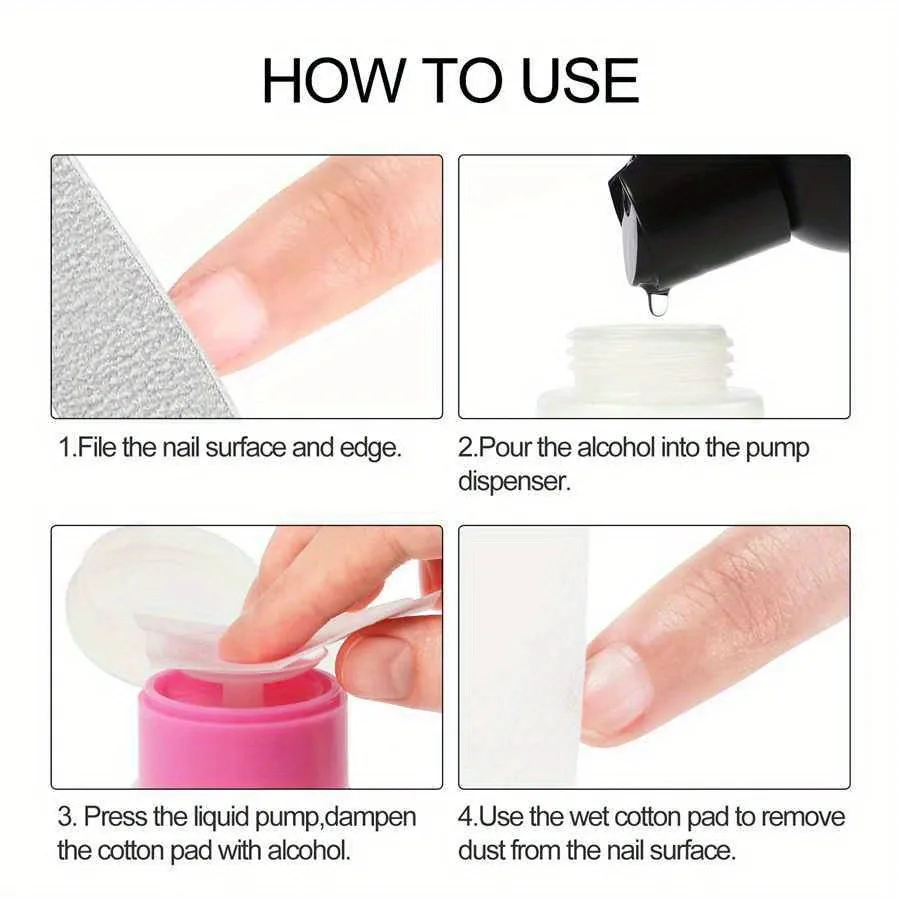 HOW TO USE

1.File the nail surface and edge.

2.Pour the alcohol into the pump dispenser.

3. Press the liquid pump,dampen the cotton pad with alcohol.

4.Use the wet cotton pad to remove dust from the nail surface.