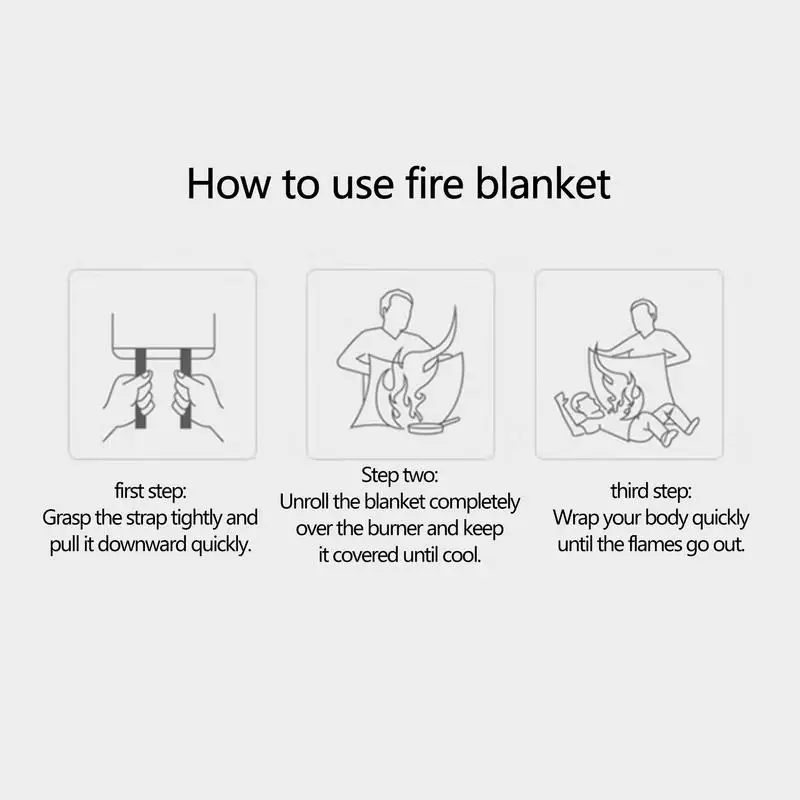 How to use fire blanket

first step:
Grasp the strap tightly and pull it downward quickly.

Step two:
Unroll the blanket completely over the burner and keep it covered until cool.

third step:
Wrap your body quickly until the flames go out.