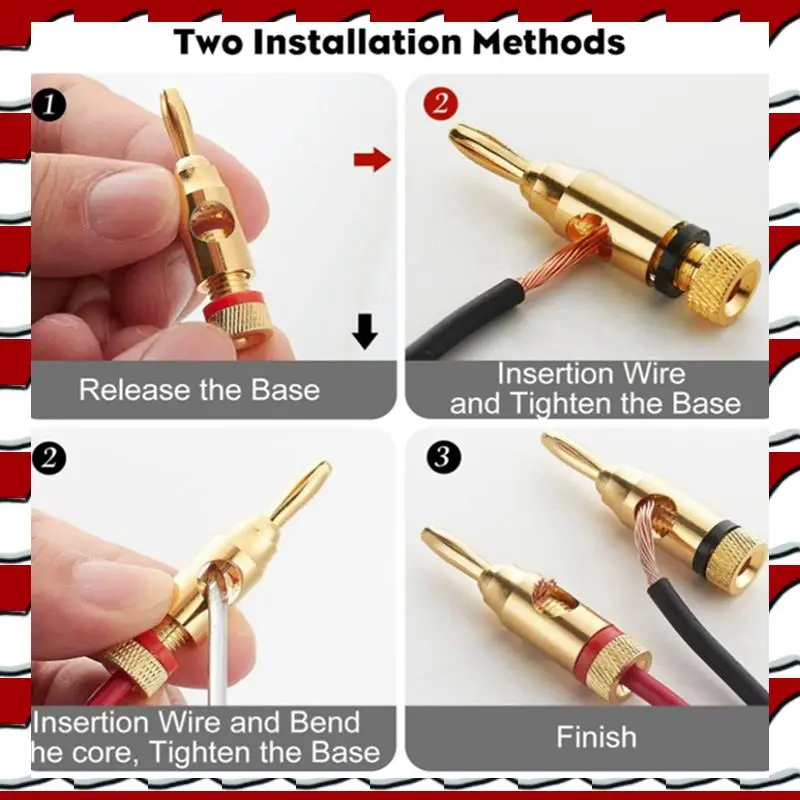 Two Installation Methods

1

Release the Base

2

Insertion Wire and Tighten the Base

2

Insertion Wire and Bend he core, Tighten the Base

3

Finish