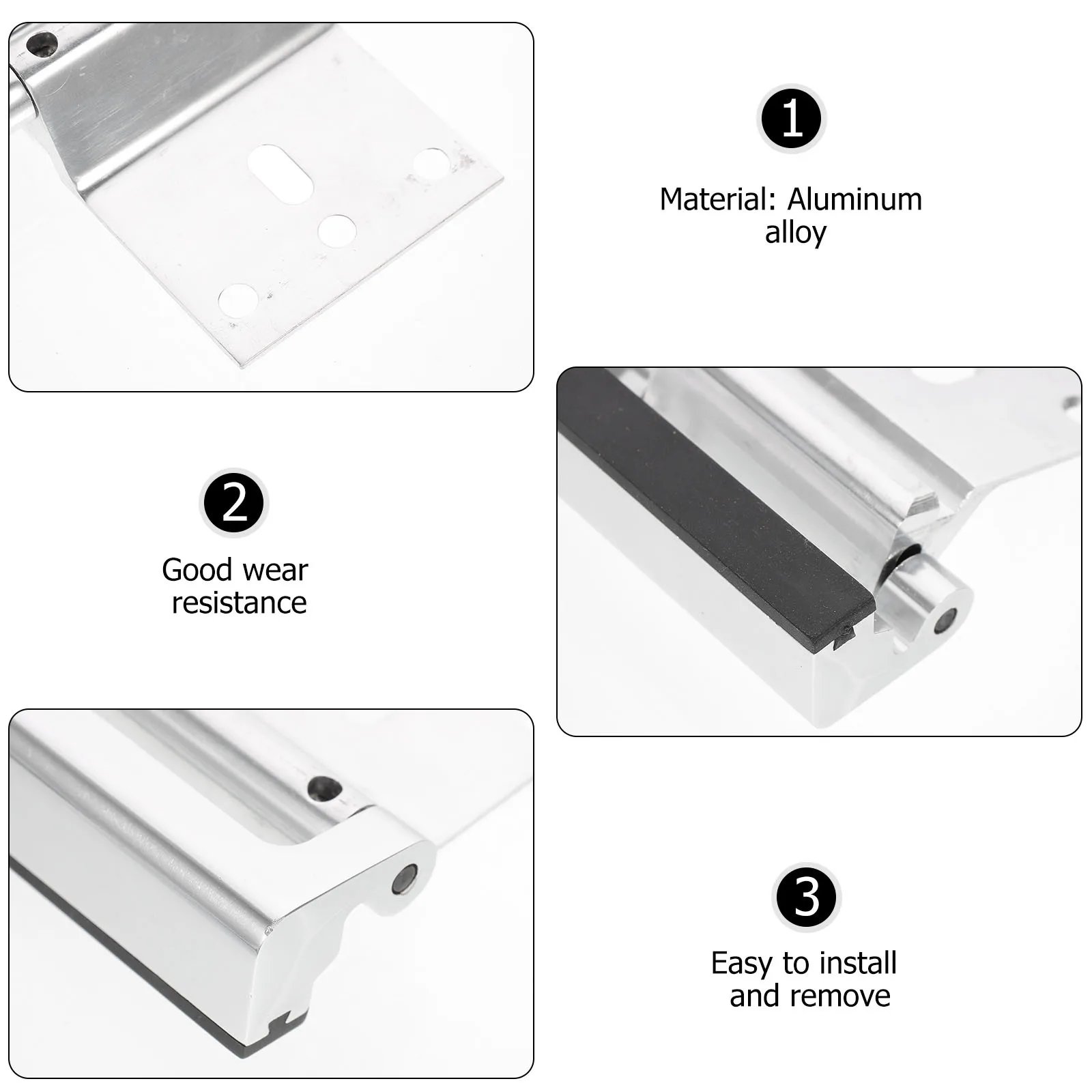 1

Material: Aluminum alloy

2

Good wear resistance

3

Easy to install and remove