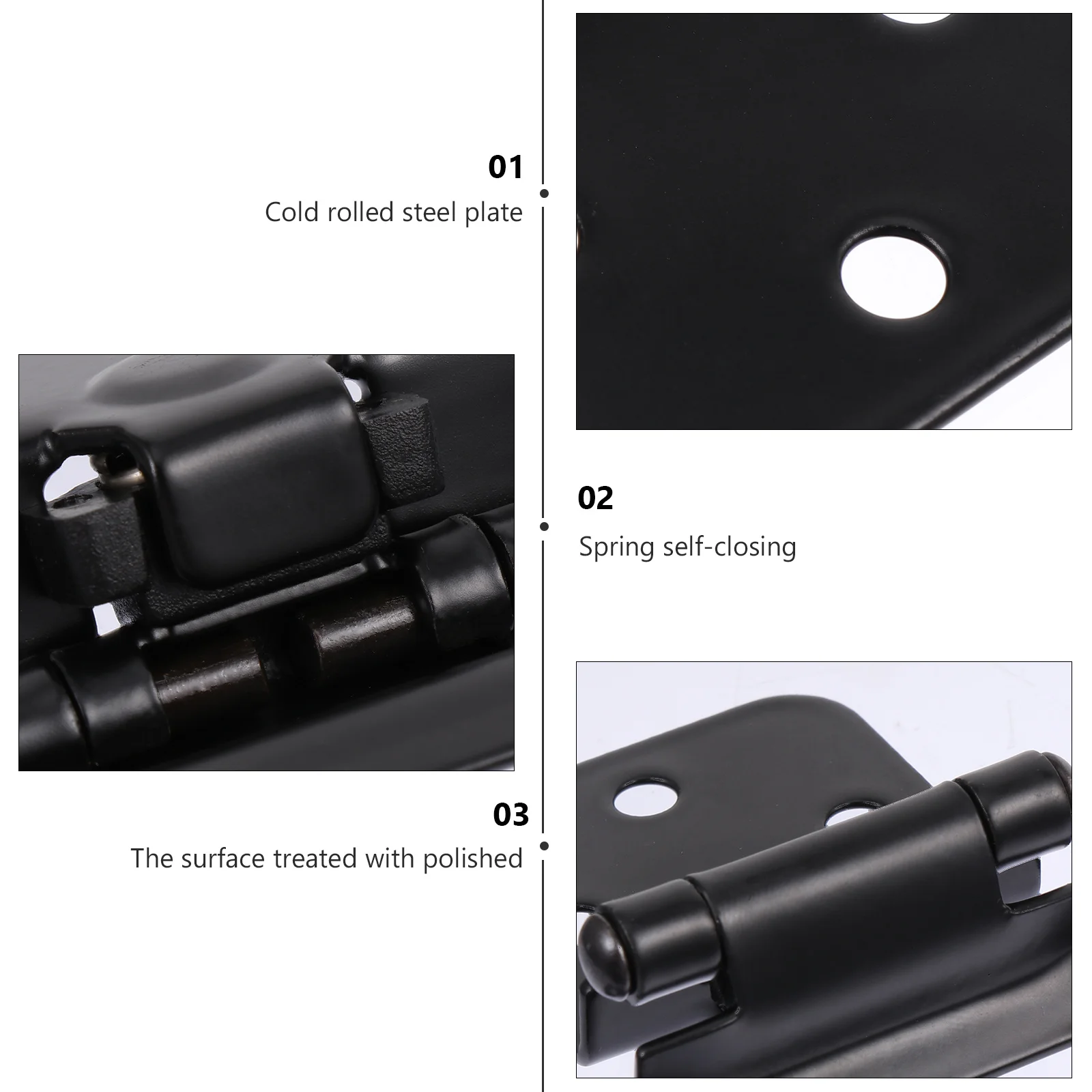 01
Cold rolled steel plate

02
Spring self-closing

03
The surface treated with polished