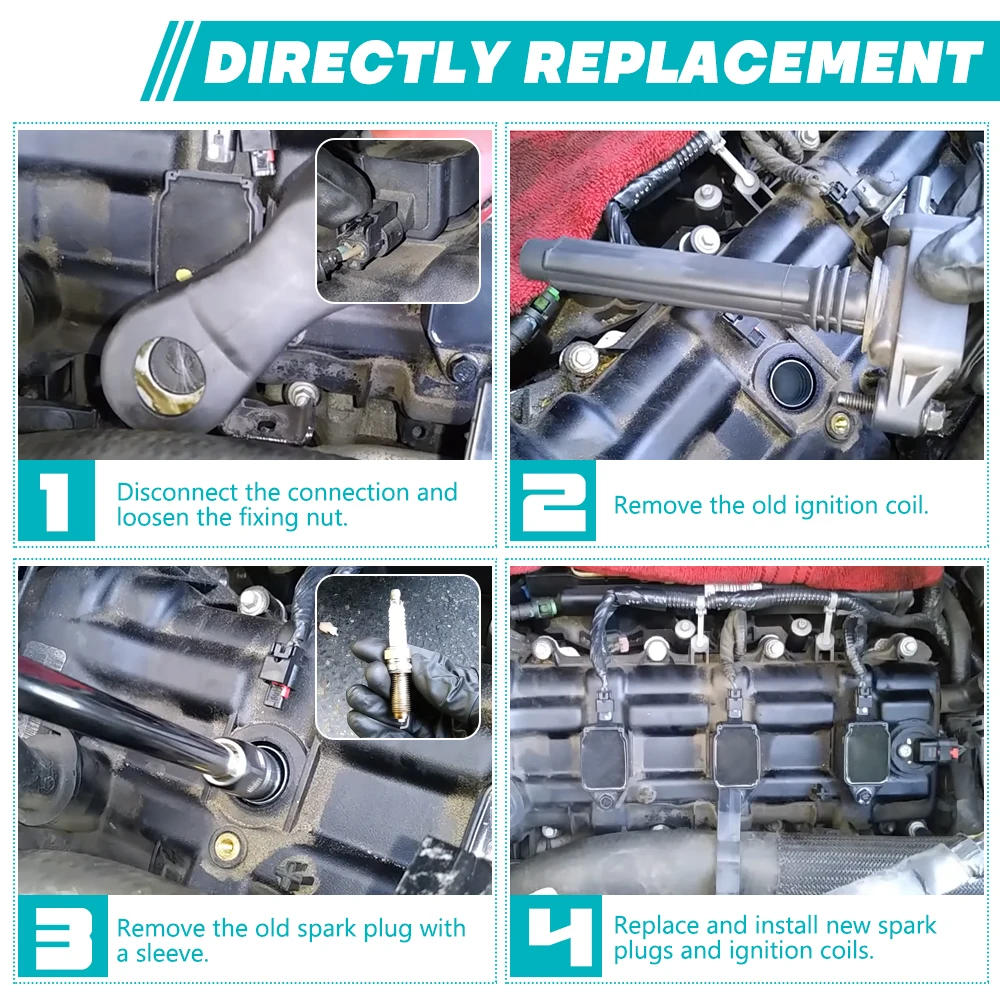 DIRECTLY REPLACEMENT

1 Disconnect the connection and loosen the fixing nut.

2 Remove the old ignition coil.

3 Remove the old spark plug with a sleeve.

4 Replace and install new spark plugs and ignition coils.