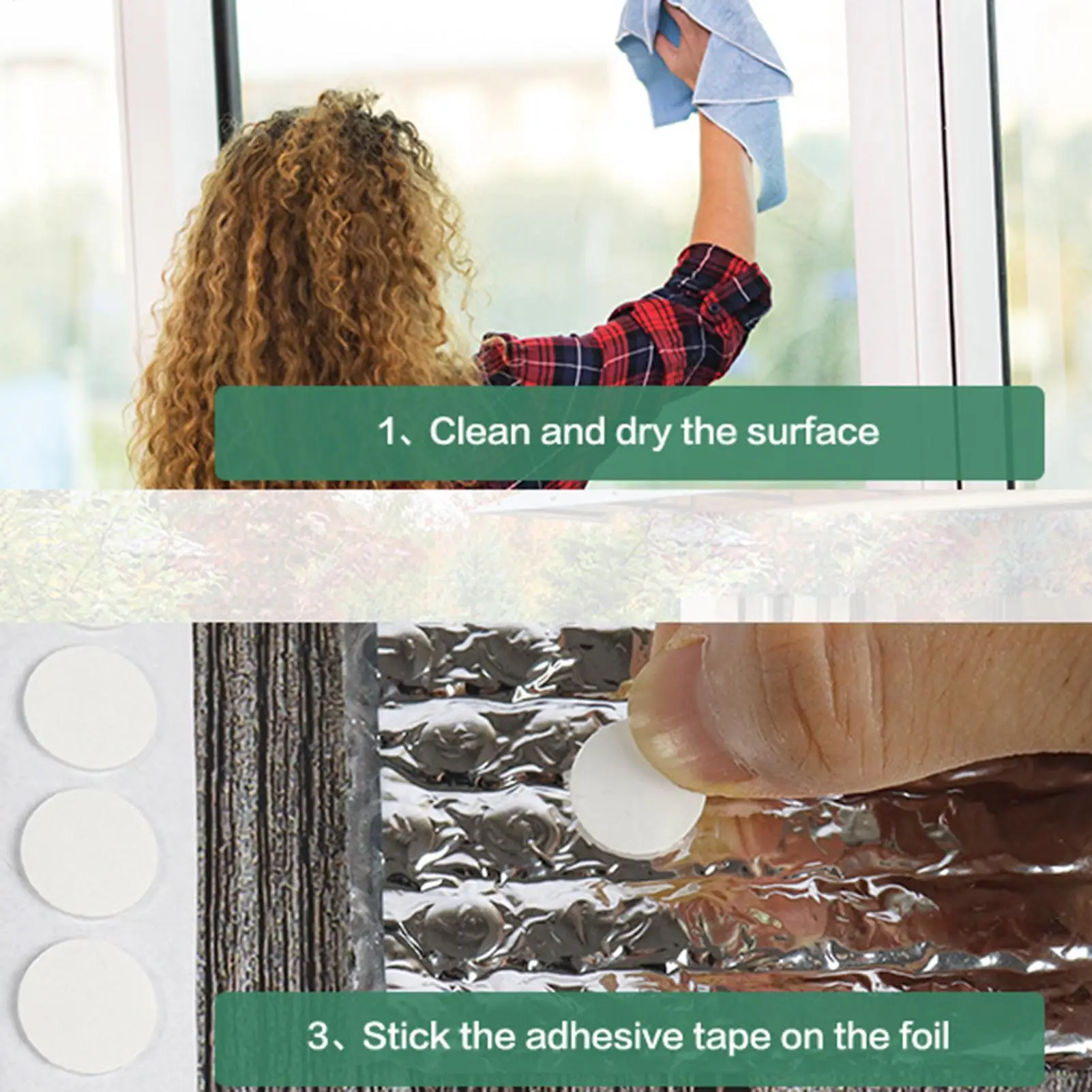 1、Clean and dry the surface

3、Stick the adhesive tape on the foil