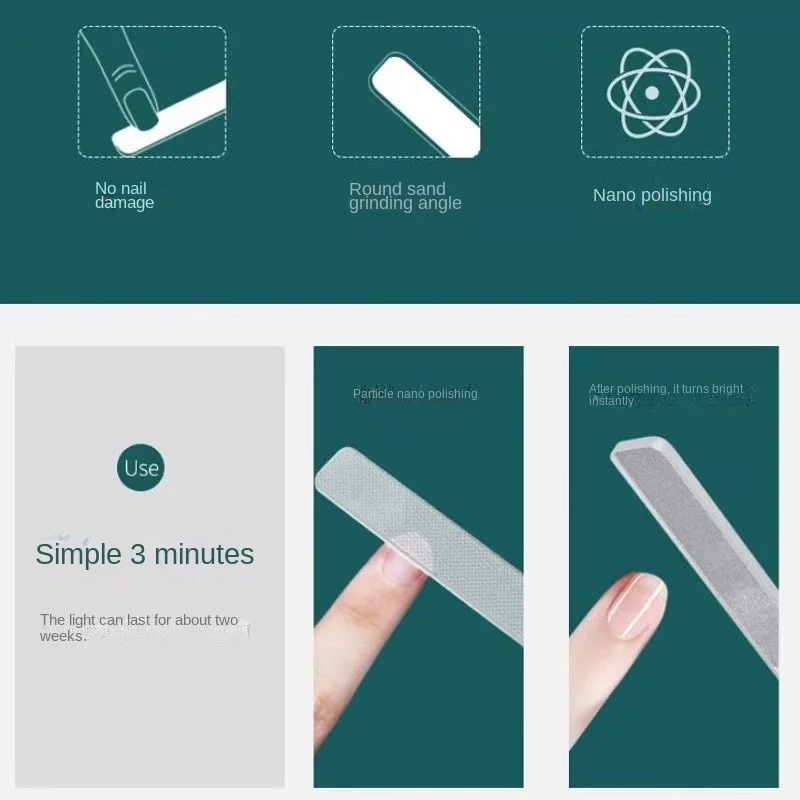 No nail damage

Round sand grinding angle

Nano polishing

Use

Simple 3 minutes

The light can last for about two weeks.

Particle nano polishing

After polishing, it turns bright instantly.