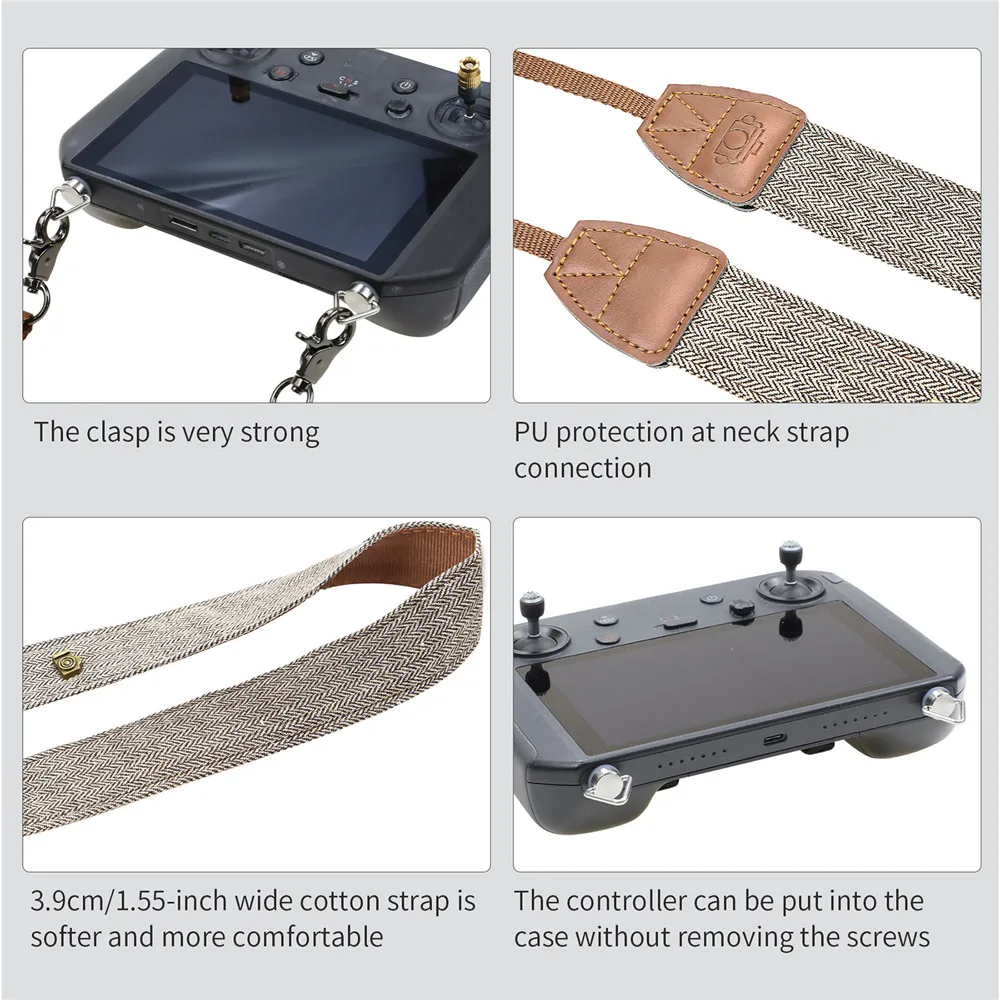 The clasp is very strong

PU protection at neck strap connection

3.9cm/1.55-inch wide cotton strap is softer and more comfortable

The controller can be put into the case without removing the screws