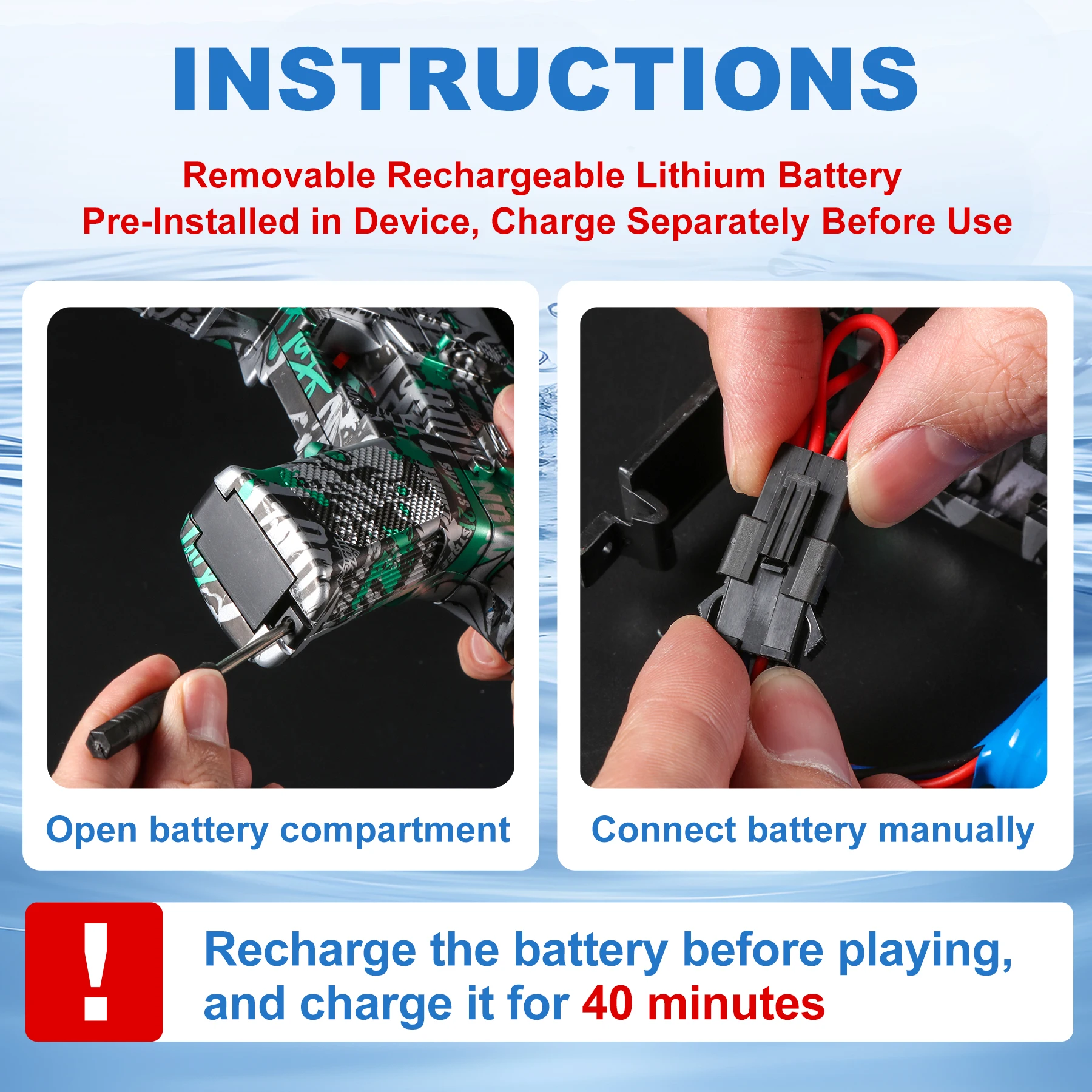 INSTRUCTIONS

Removable Rechargeable Lithium Battery
Pre-Installed in Device, Charge Separately Before Use

Open battery compartment

Connect battery manually

!

Recharge the battery before playing, and charge it for 40 minutes