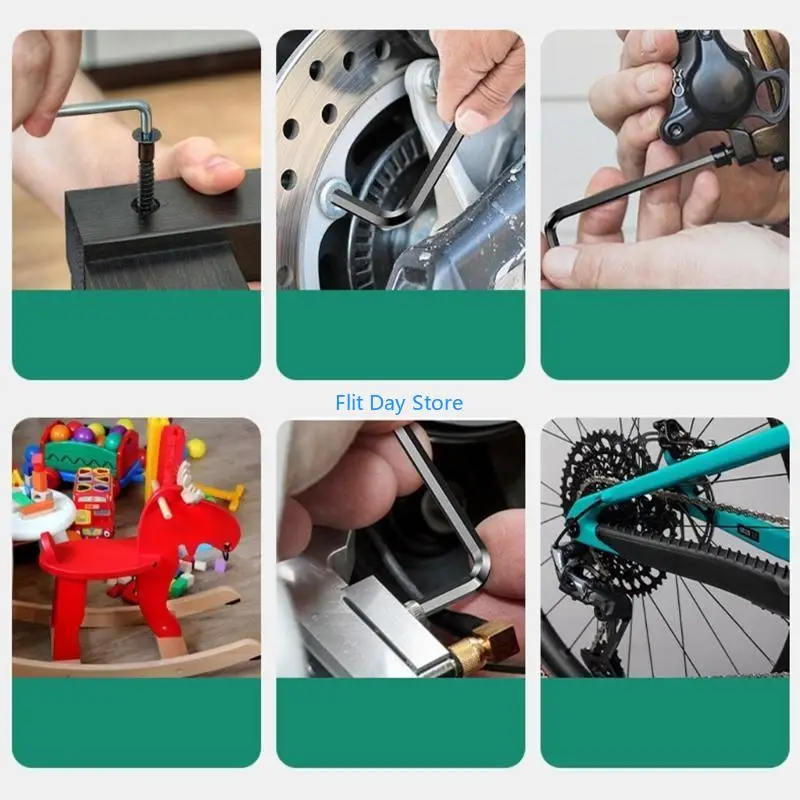 Flit Day Store