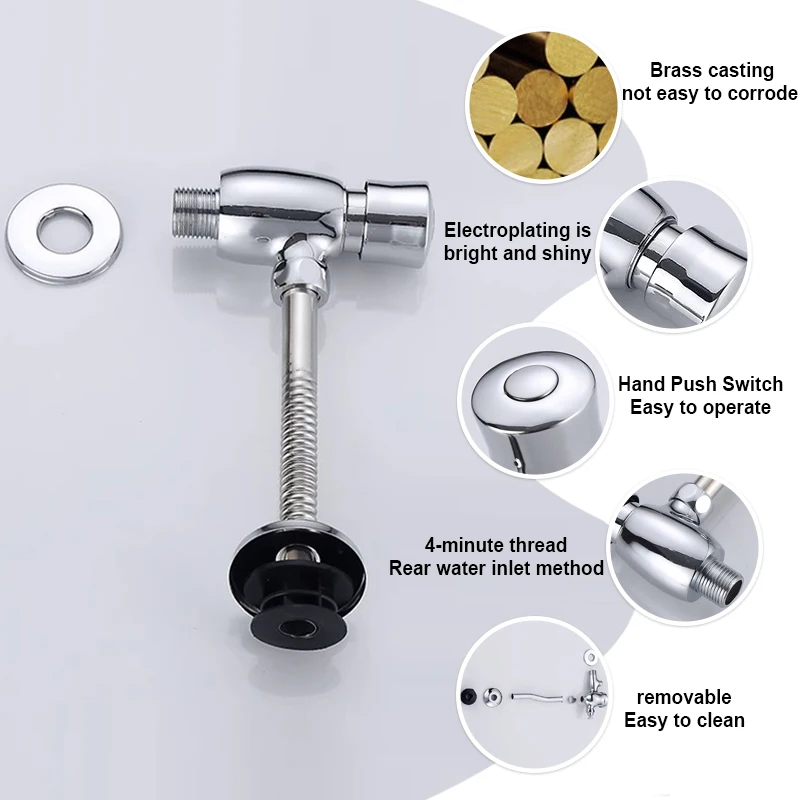 Brass casting
not easy to corrode

Electroplating is
bright and shiny

Hand Push Switch
Easy to operate

4-minute thread
Rear water inlet method

removable
Easy to clean