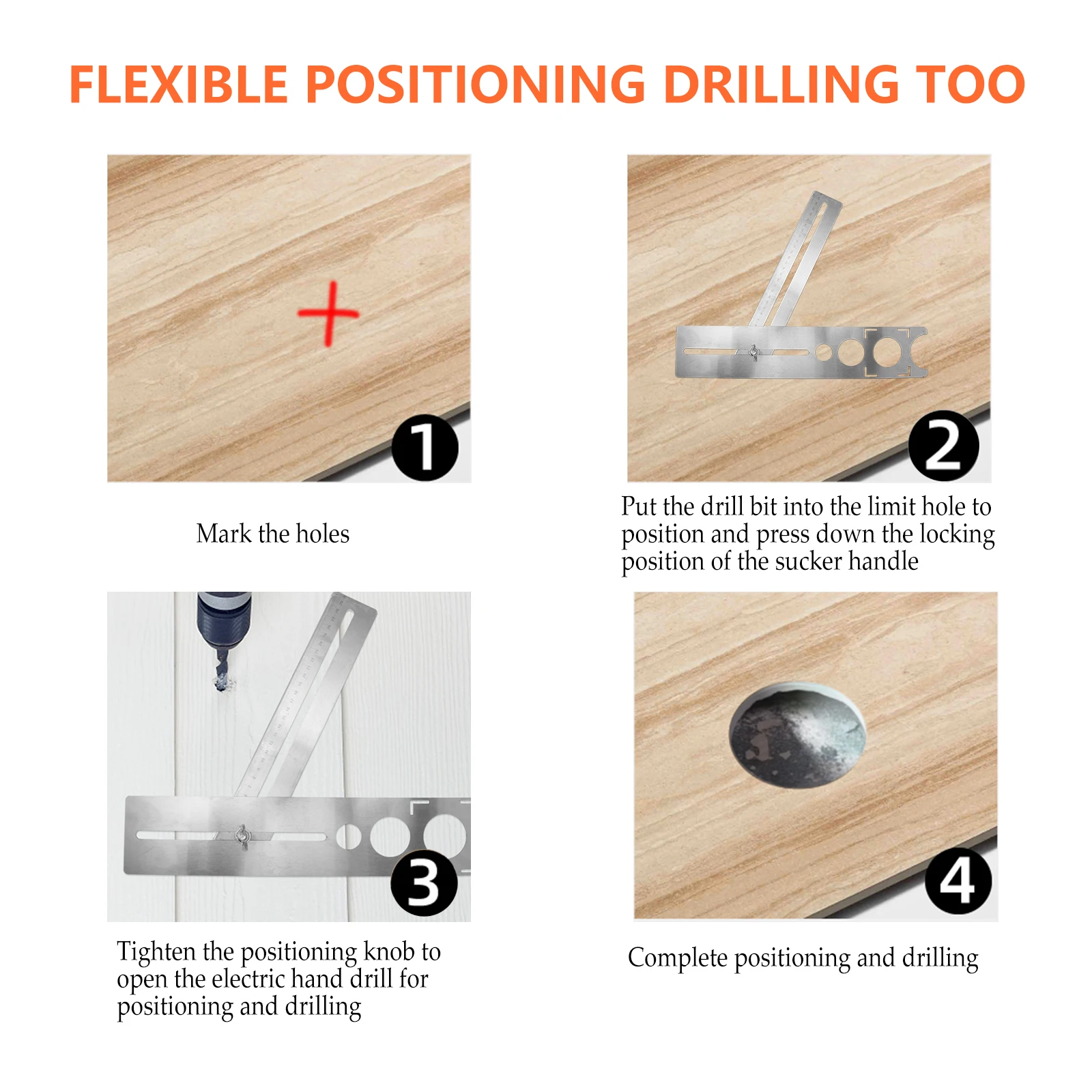 FLEXIBLE POSITIONING DRILLING TOO

1

Mark the holes

2

Put the drill bit into the limit hole to position and press down the locking position of the sucker handle

3

Tighten the positioning knob to open the electric hand drill for positioning and drilling

4

Complete positioning and drilling