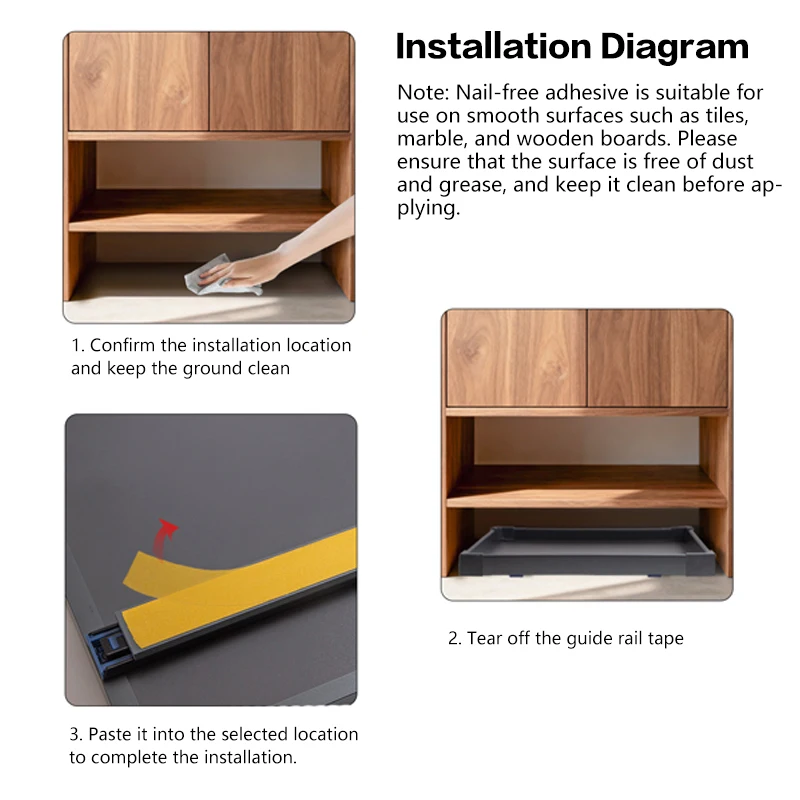 Installation Diagram

Note: Nail-free adhesive is suitable for use on smooth surfaces such as tiles, marble, and wooden boards. Please ensure that the surface is free of dust and grease, and keep it clean before applying.

1. Confirm the installation location and keep the ground clean

2. Tear off the guide rail tape

3. Paste it into the selected location to complete the installation.