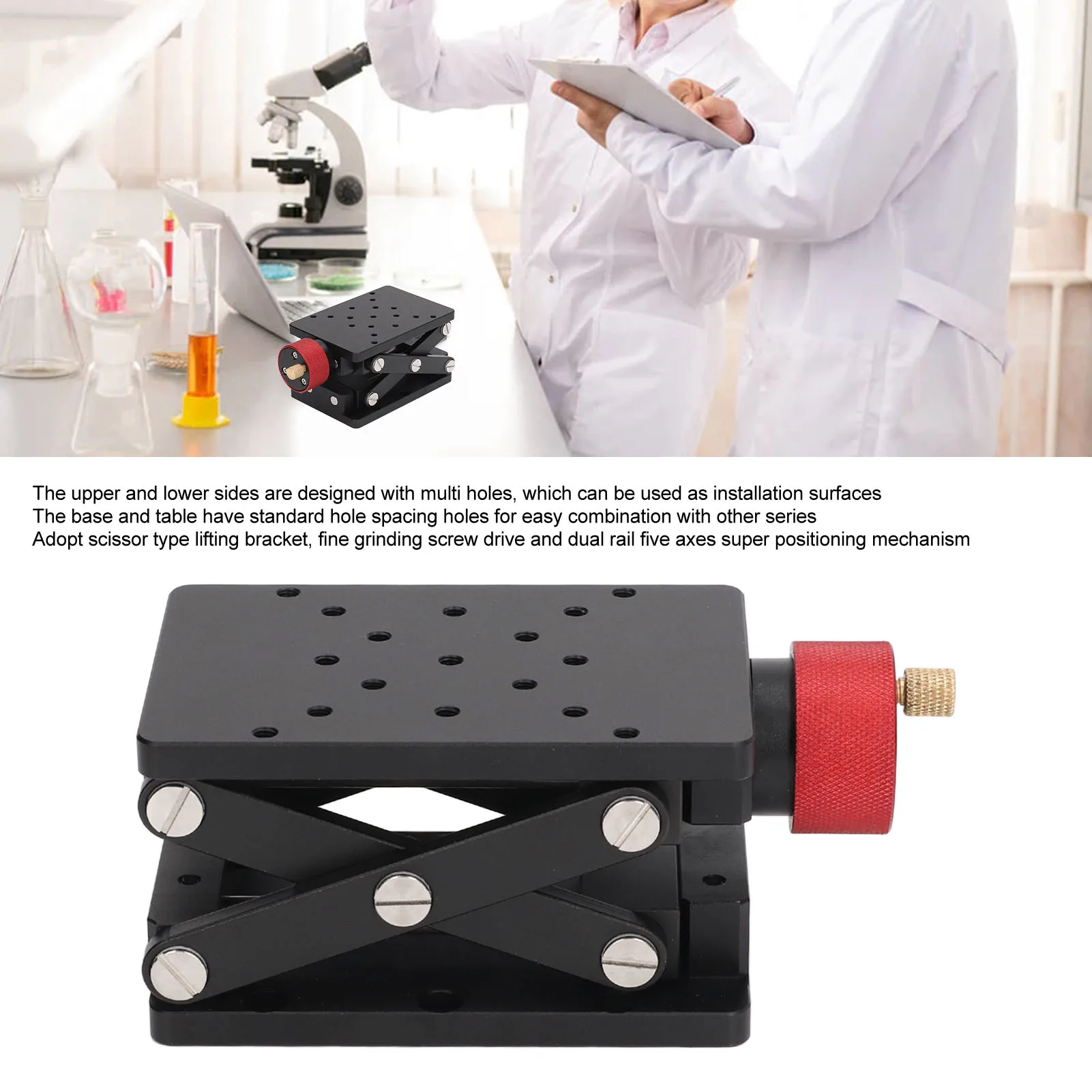 The upper and lower sides are designed with multi holes, which can be used as installation surfaces
The base and table have standard hole spacing holes for easy combination with other series
Adopt scissor type lifting bracket, fine grinding screw drive and dual rail five axes super positioning mechanism