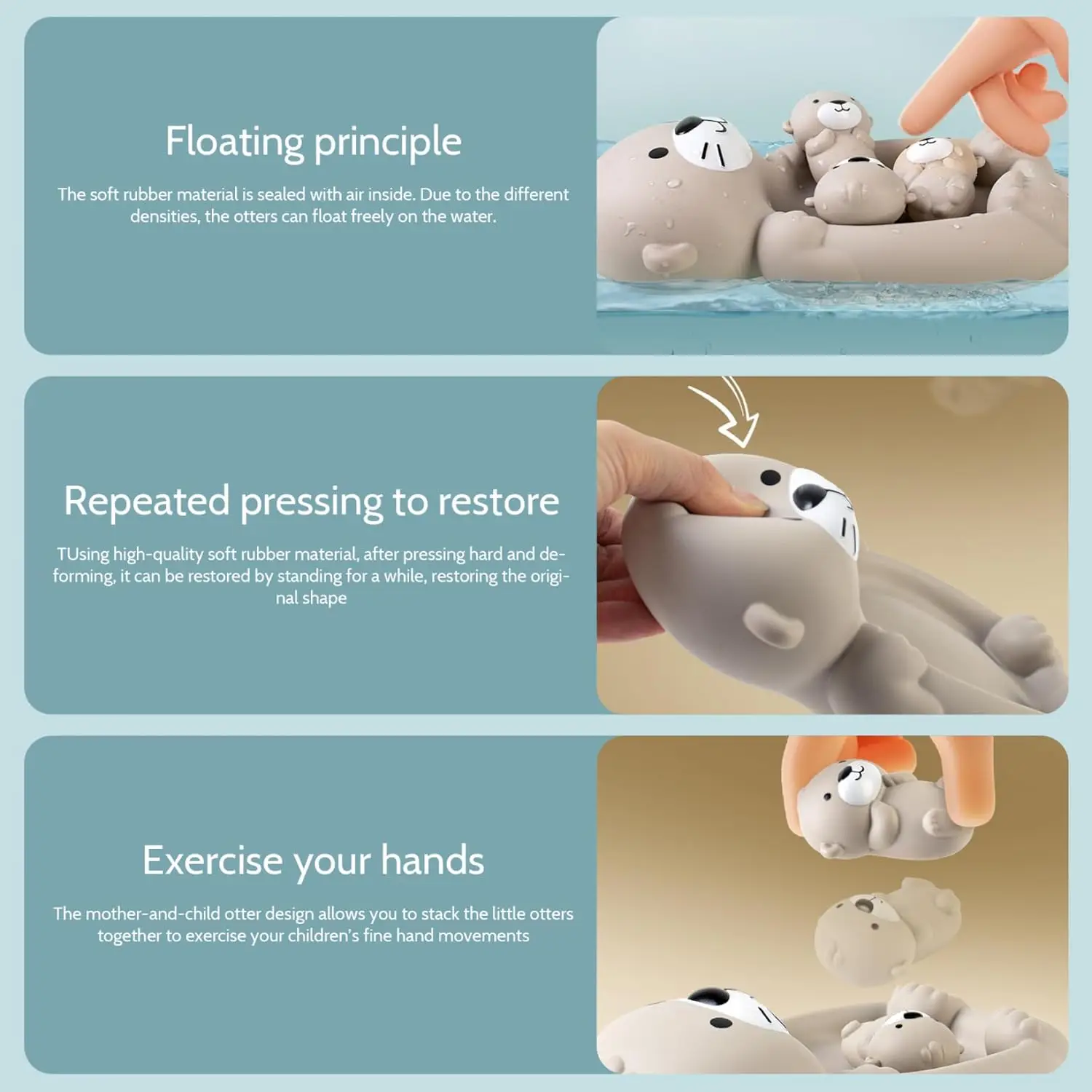 Floating principle

The soft rubber material is sealed with air inside. Due to the different densities, the otters can float freely on the water.

Repeated pressing to restore

TUsing high-quality soft rubber material, after pressing hard and deforming, it can be restored by standing for a while, restoring the original shape

Exercise your hands

The mother-and-child otter design allows you to stack the little otters together to exercise your children's fine hand movements