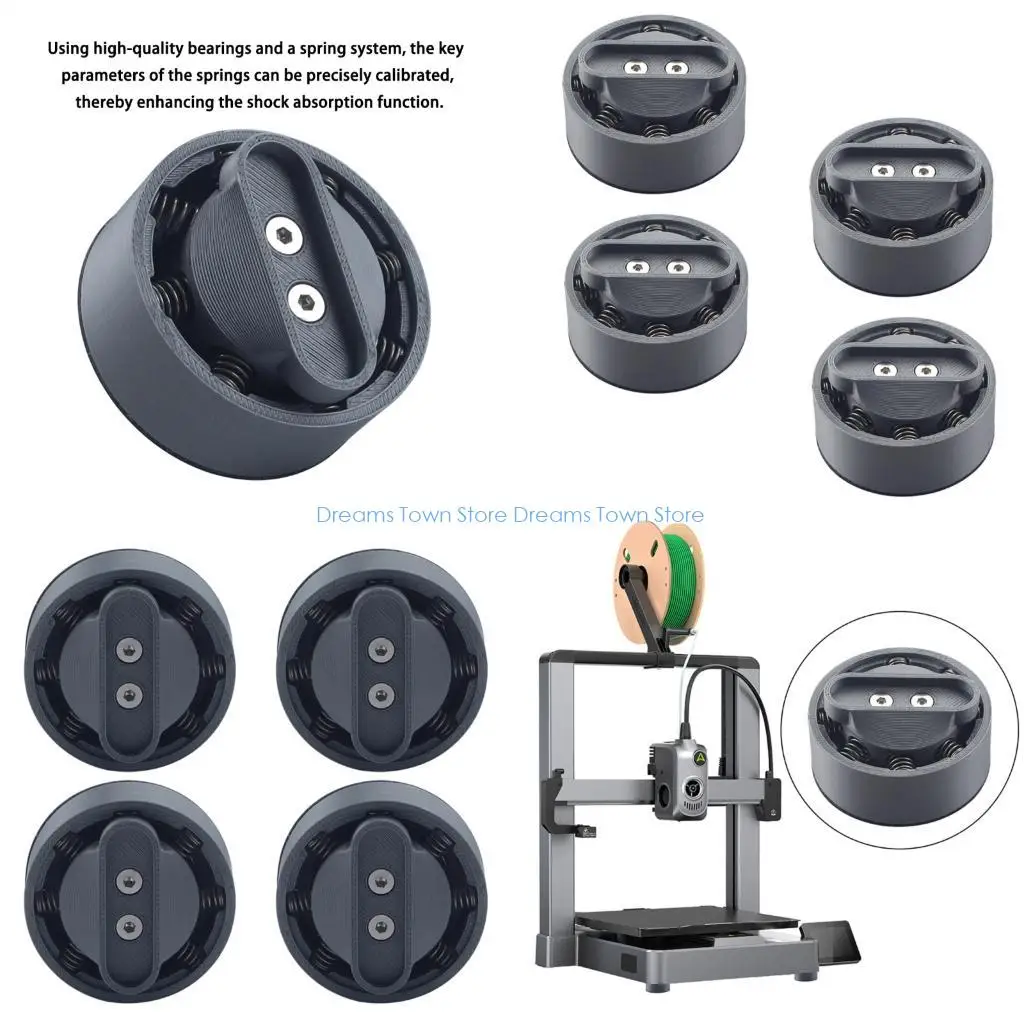 Using high-quality bearings and a spring system, the key parameters of the springs can be precisely calibrated, thereby enhancing the shock absorption function.

Dreams Town Store Dreams Town Store