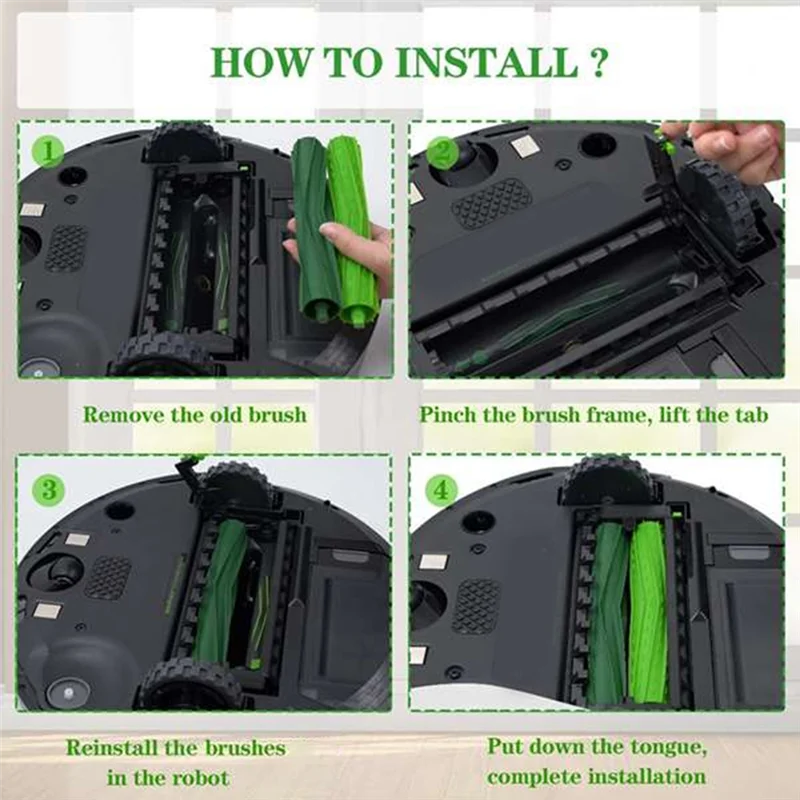 HOW TO INSTALL ?

1

Remove the old brush

2

Pinch the brush frame, lift the tab

3

Reinstall the brushes in the robot

4

Put down the tongue, complete installation