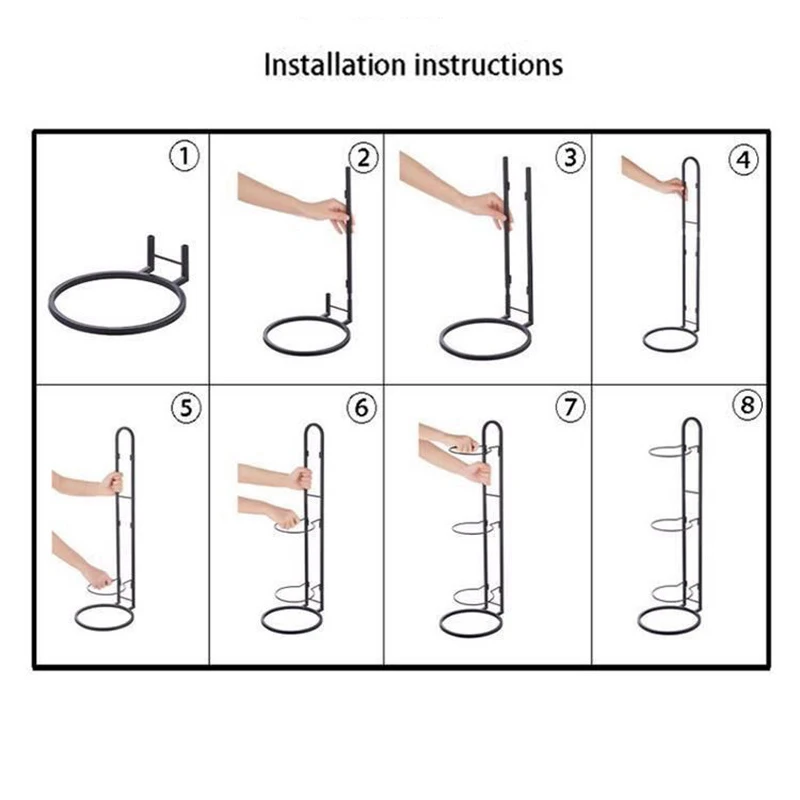 Installation instructions

①

②

③

④

⑤

⑥

⑦

⑧