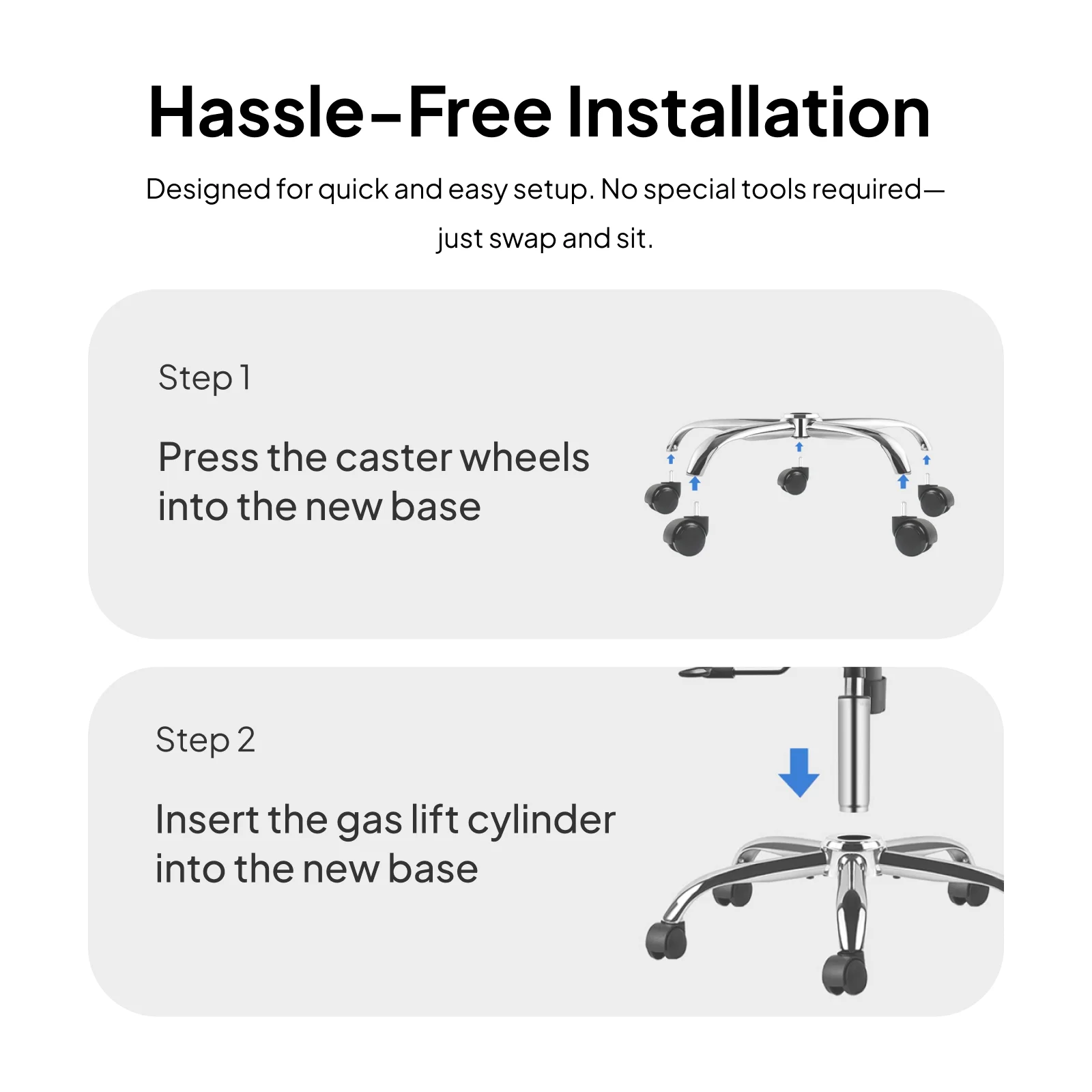 Hassle-Free Installation

Designed for quick and easy setup. No special tools required—just swap and sit.

Step 1

Press the caster wheels into the new base

Step 2

Insert the gas lift cylinder into the new base