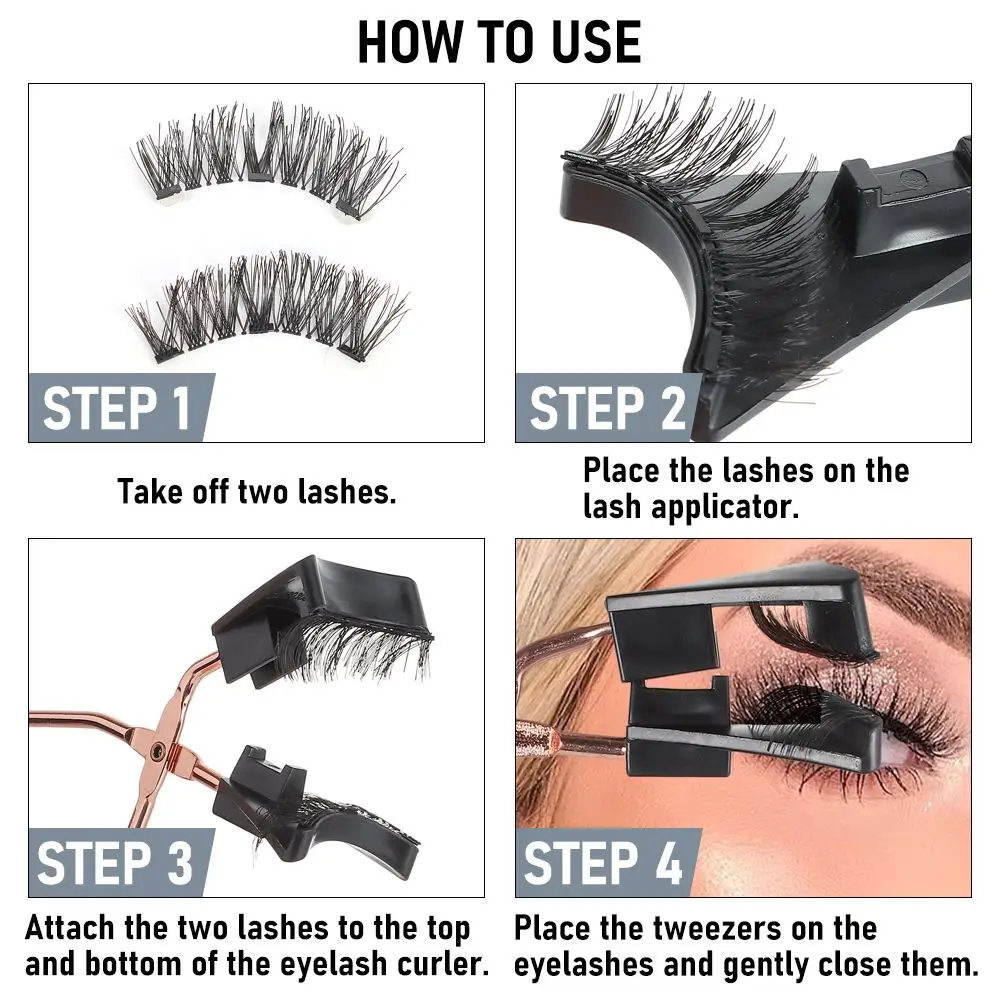 HOW TO USE

STEP 1

Take off two lashes.

STEP 2

Place the lashes on the lash applicator.

STEP 3

Attach the two lashes to the top and bottom of the eyelash curler.

STEP 4

Place the tweezers on the eyelashes and gently close them.