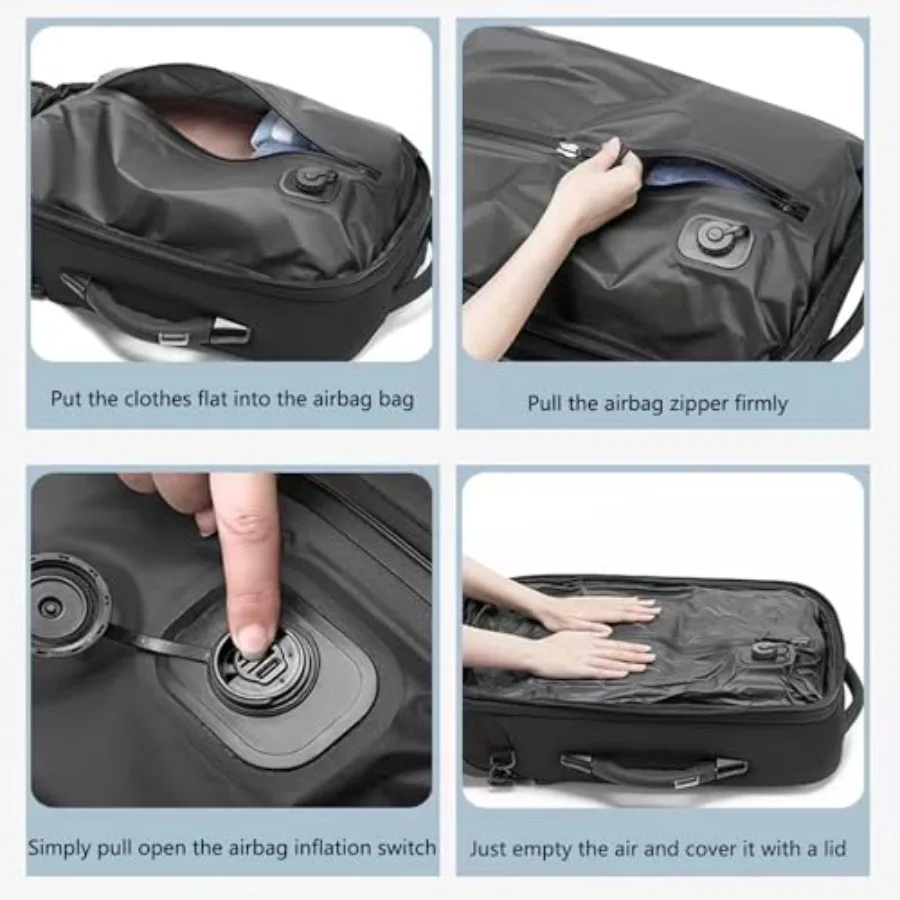 Put the clothes flat into the airbag bag

Pull the airbag zipper firmly

Simply pull open the airbag inflation switch

Just empty the air and cover it with a lid