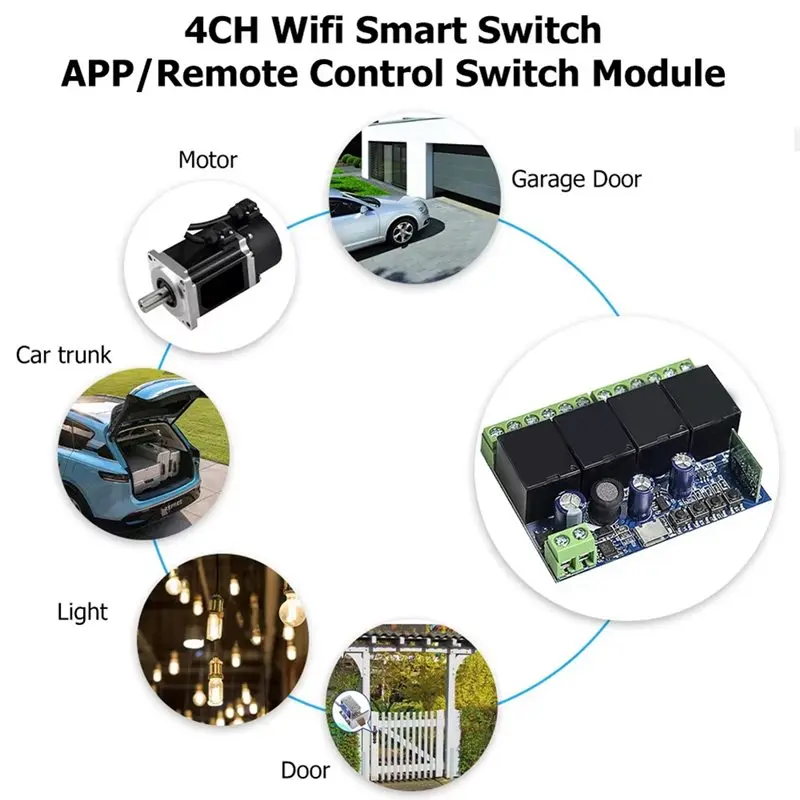 4CH Wifi Smart Switch
APP/Remote Control Switch Module

Motor

Garage Door

Car trunk

Light

Door