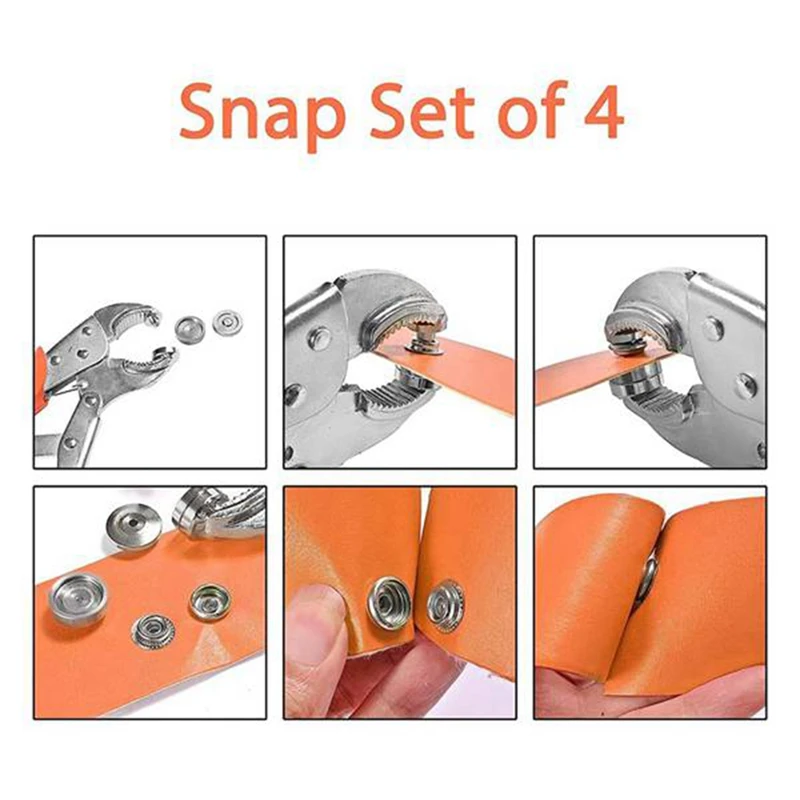 Snap Set of 4