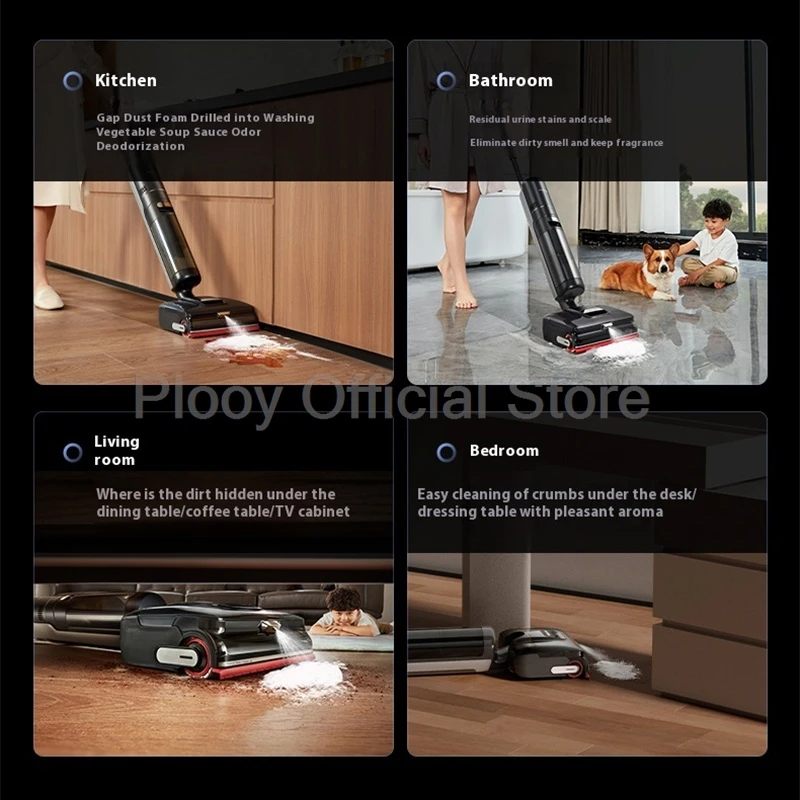 Kitchen

Gap Dust Foam Drilled into Washing Vegetable Soup Sauce Odor Deodorization

Bathroom

Residual urine stains and scale

Eliminate dirty smell and keep fragrance

Plooy Official Store

Living room

Where is the dirt hidden under the dining table/coffee table/TV cabinet

Bedroom

Easy cleaning of crumbs under the desk/ dressing table with pleasant aroma