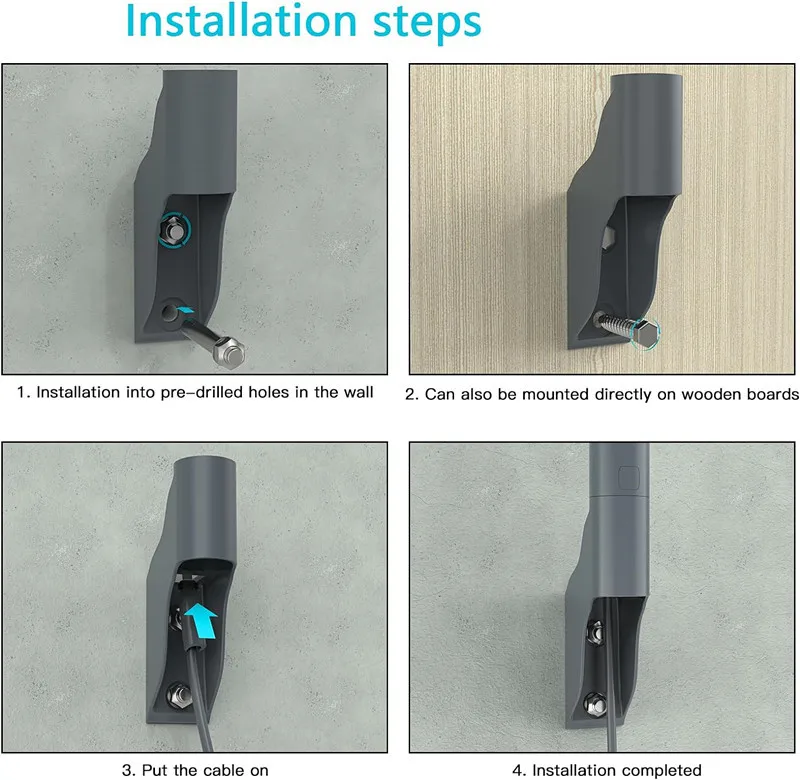 Installation steps

1. Installation into pre-drilled holes in the wall

2. Can also be mounted directly on wooden boards

3. Put the cable on

4. Installation completed