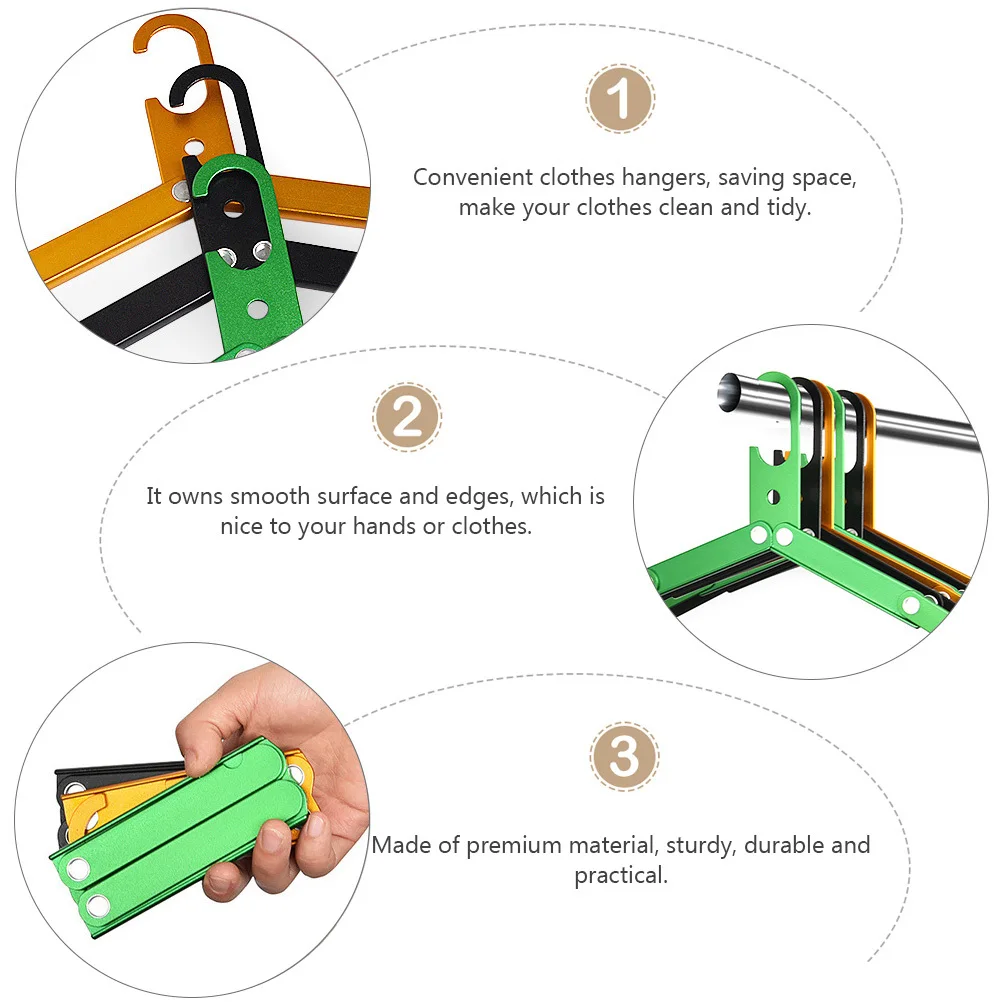 1

Convenient clothes hangers, saving space, make your clothes clean and tidy.

2

It owns smooth surface and edges, which is nice to your hands or clothes.

3

Made of premium material, sturdy, durable and practical.