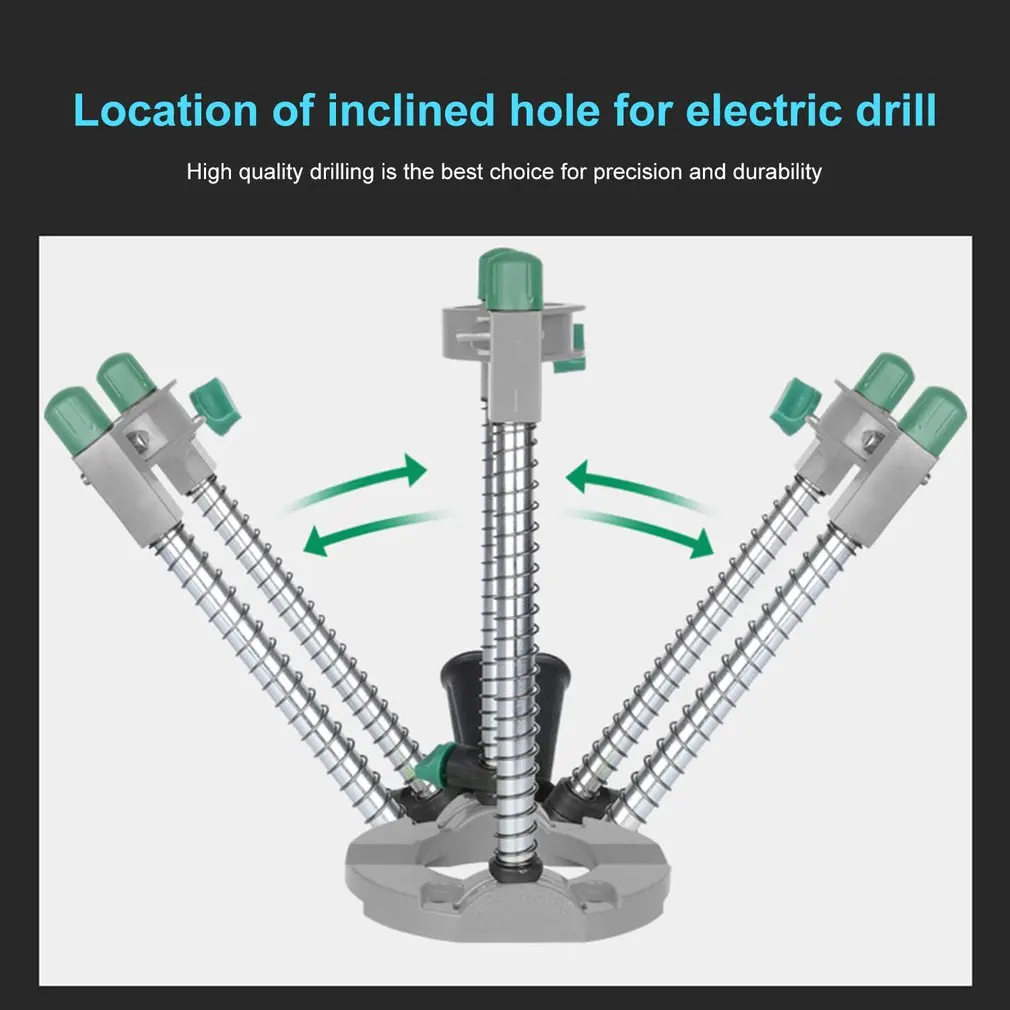 Location of inclined hole for electric drill

High quality drilling is the best choice for precision and durability