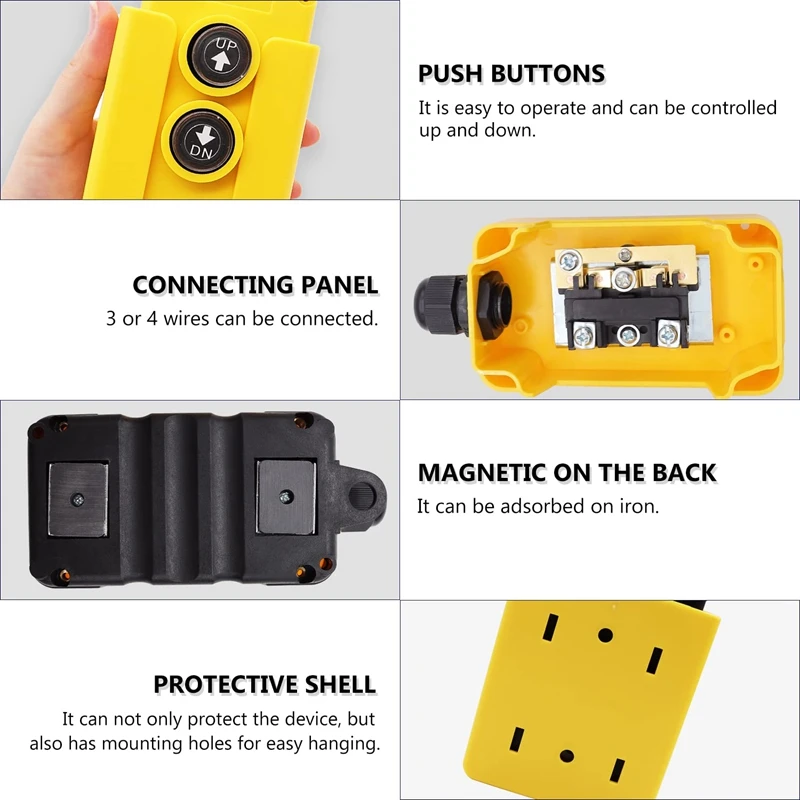 UP

DN

PUSH BUTTONS
It is easy to operate and can be controlled up and down.

CONNECTING PANEL
3 or 4 wires can be connected.

MAGNETIC ON THE BACK
It can be adsorbed on iron.

PROTECTIVE SHELL
It can not only protect the device, but also has mounting holes for easy hanging.