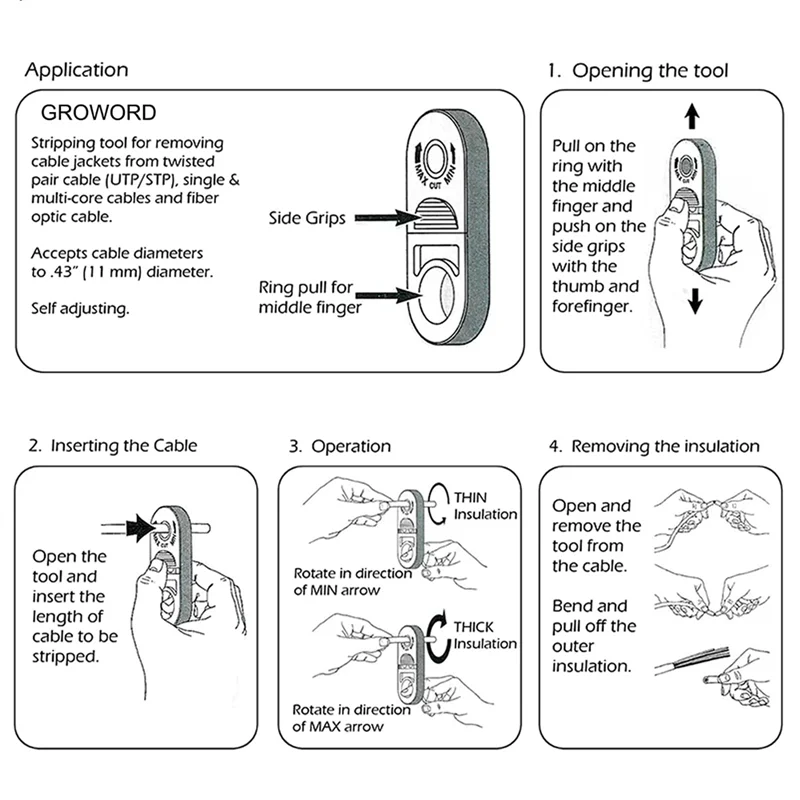 Application

GROWORD

Stripping tool for removing cable jackets from twisted pair cable (UTP/STP), single & multi-core cables and fiber optic cable.

Accepts cable diameters to .43" (11 mm) diameter.

Self adjusting.

MAX CUT MIN

Side Grips

Ring pull for middle finger

1. Opening the tool

Pull on the ring with the middle finger and push on the side grips with the thumb and forefinger.

2. Inserting the Cable

Open the tool and insert the length of cable to be stripped.

3. Operation

THIN Insulation

Rotate in direction of MIN arrow

THICK Insulation

Rotate in direction of MAX arrow

4. Removing the insulation

Open and remove the tool from the cable.

Bend and pull off the outer insulation.