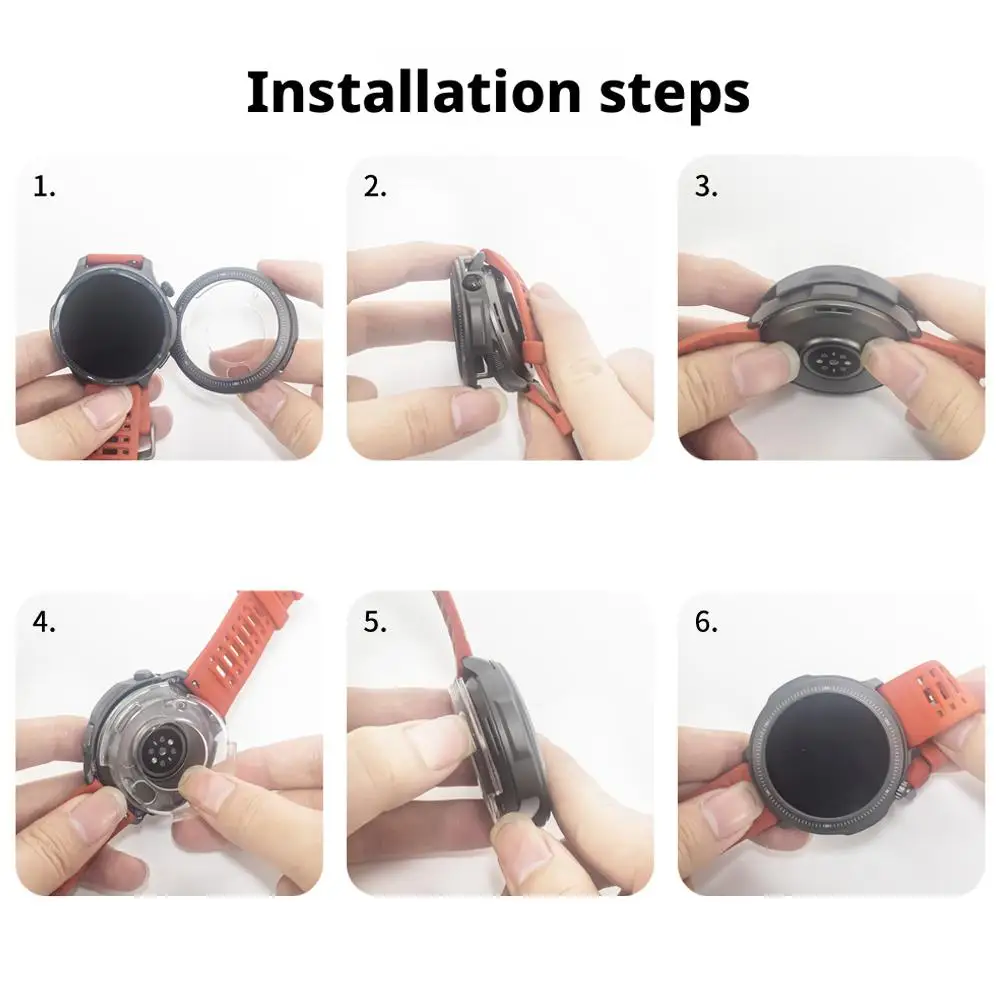 Installation steps

1.

2.

3.

4.

5.

6.