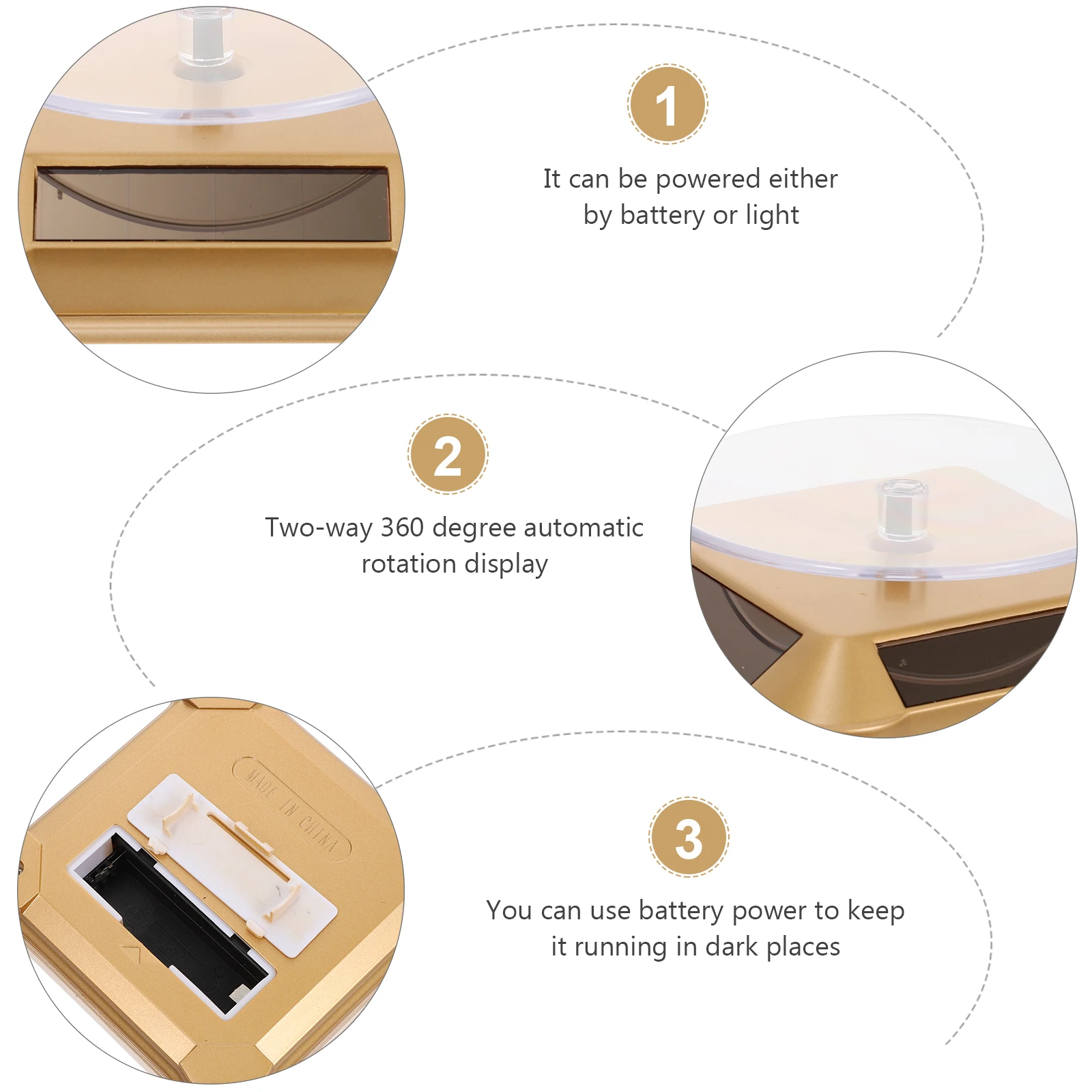 1

It can be powered either by battery or light

2

Two-way 360 degree automatic rotation display

MADE IN CHINA

3

You can use battery power to keep it running in dark places