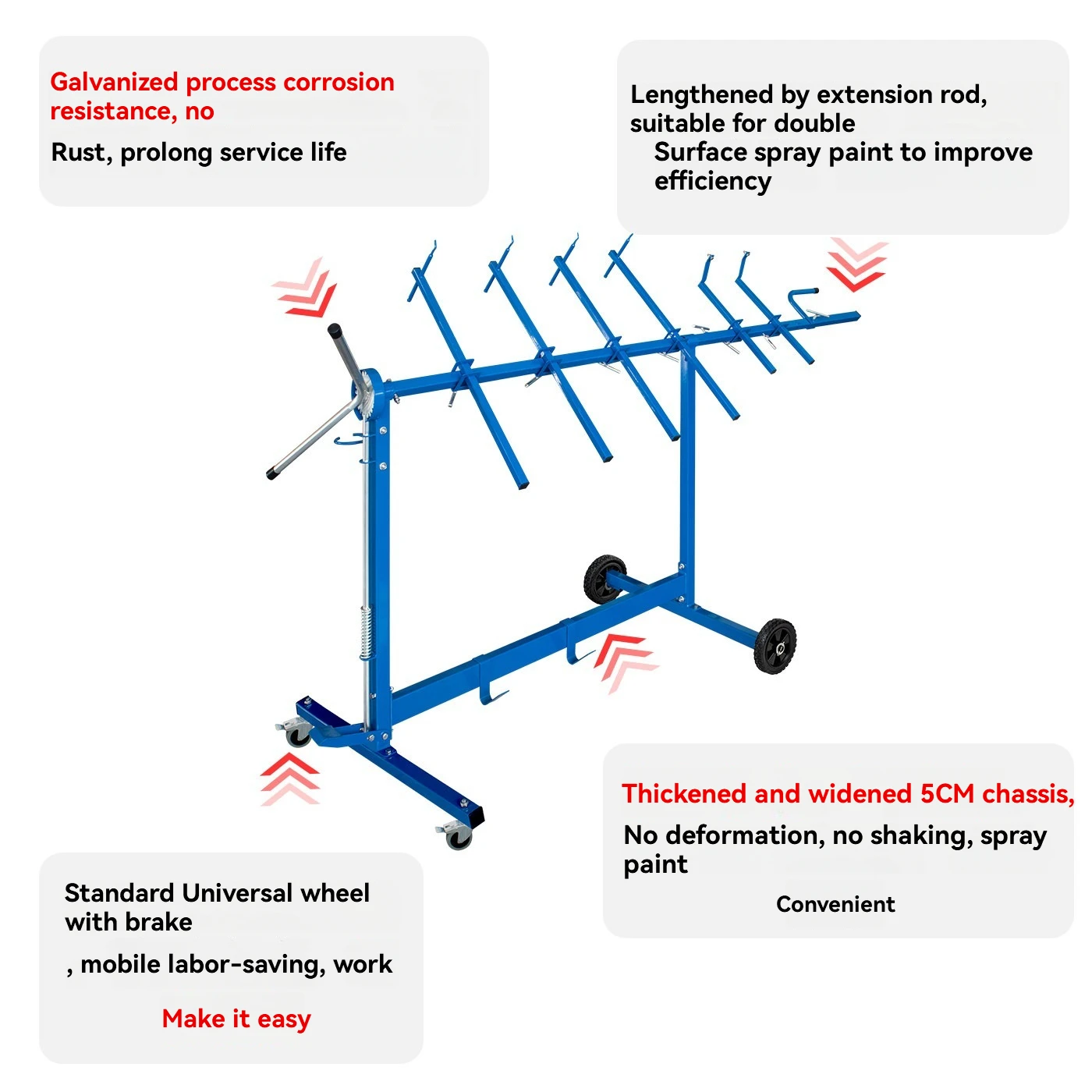 Galvanized process corrosion resistance, no

Rust, prolong service life

Lengthened by extension rod, suitable for double

Surface spray paint to improve efficiency

Thickened and widened 5CM chassis,

No deformation, no shaking, spray paint

Convenient

Standard Universal wheel with brake

, mobile labor-saving, work

Make it easy