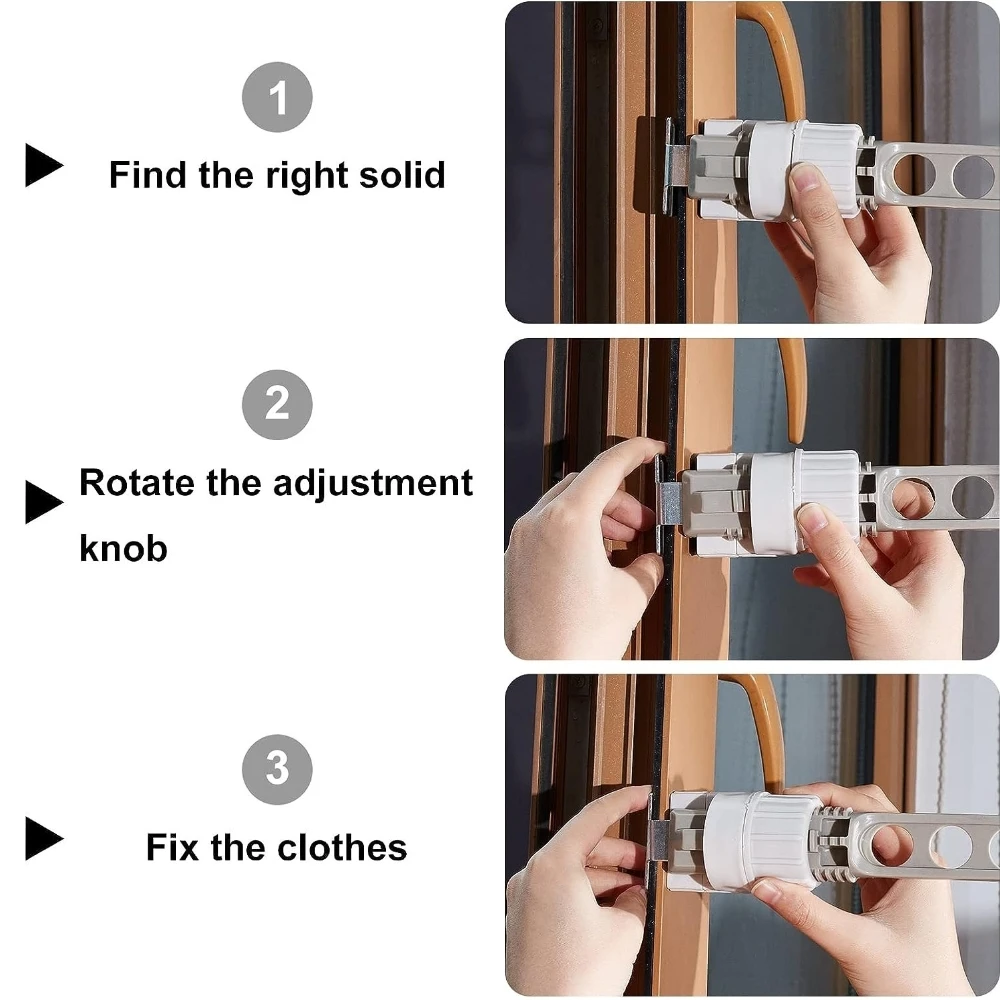 1
Find the right solid

2
Rotate the adjustment knob

3
Fix the clothes