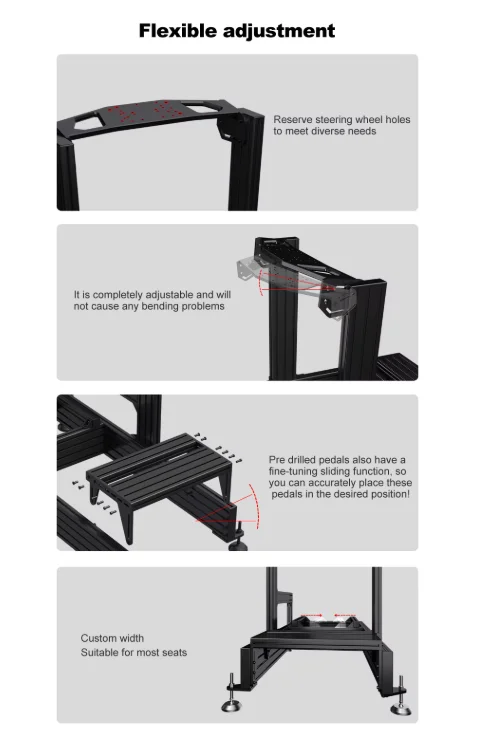 Flexible adjustment

Reserve steering wheel holes to meet diverse needs

It is completely adjustable and will not cause any bending problems

Pre drilled pedals also have a fine-tuning sliding function, so you can accurately place these pedals in the desired position!

Custom width
Suitable for most seats