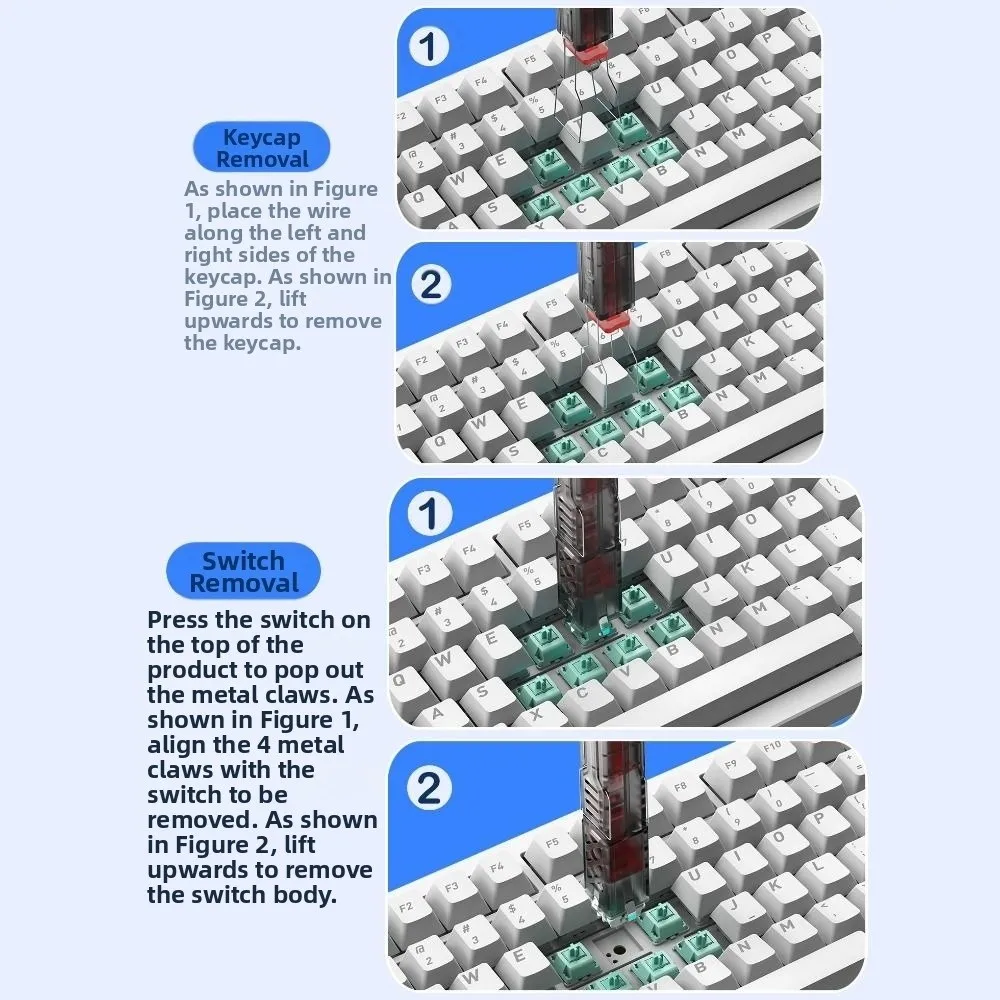 Keycap Removal

As shown in Figure 1, place the wire along the left and right sides of the keycap. As shown in Figure 2, lift upwards to remove the keycap.

1

2

Switch Removal

Press the switch on the top of the product to pop out the metal claws. As shown in Figure 1, align the 4 metal claws with the switch to be removed. As shown in Figure 2, lift upwards to remove the switch body.

1

2