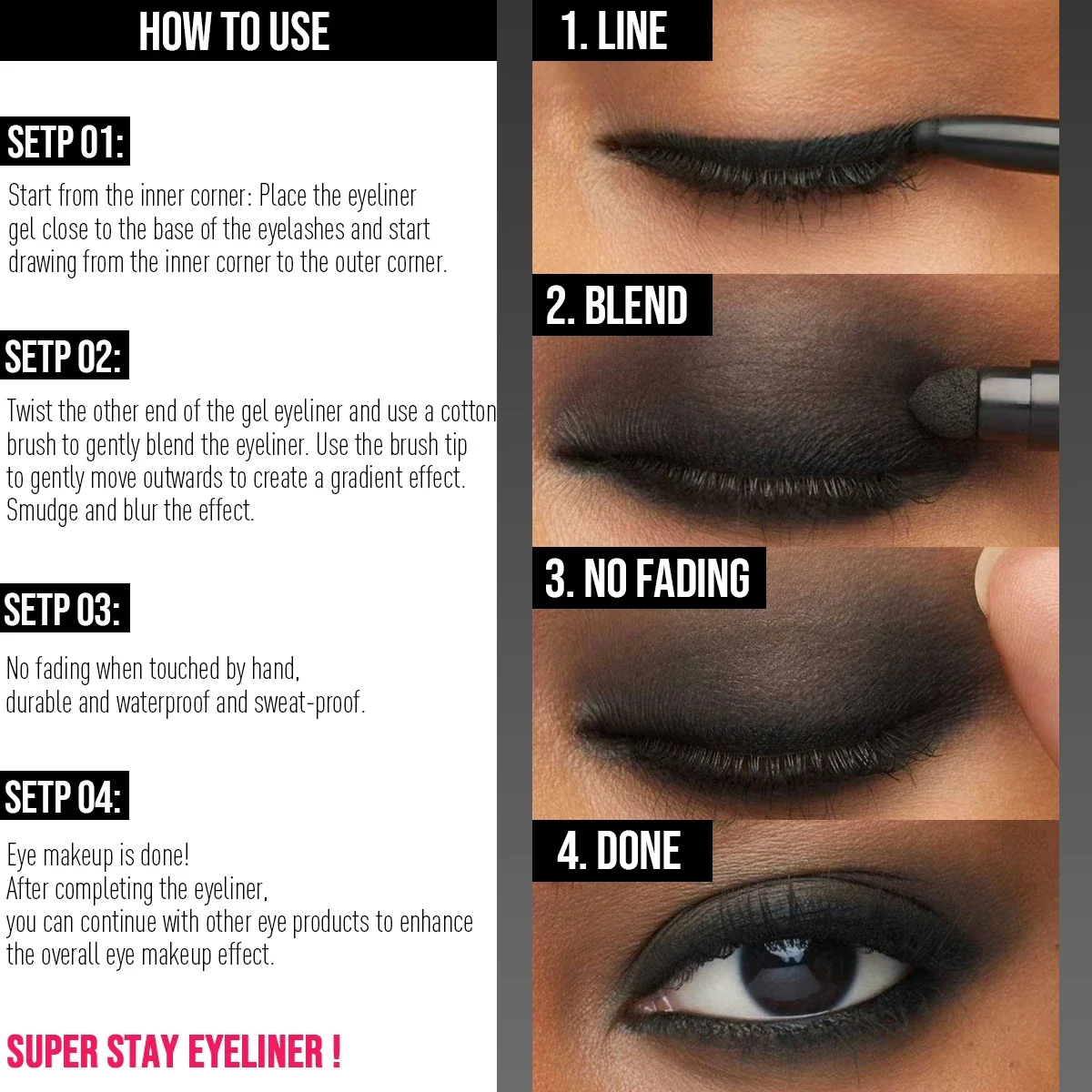 HOW TO USE

SETP 01:

Start from the inner corner: Place the eyeliner gel close to the base of the eyelashes and start drawing from the inner corner to the outer corner.

SETP 02:

Twist the other end of the gel eyeliner and use a cotton brush to gently blend the eyeliner. Use the brush tip to gently move outwards to create a gradient effect. Smudge and blur the effect.

SETP 03:

No fading when touched by hand, durable and waterproof and sweat-proof.

SETP 04:

Eye makeup is done!
After completing the eyeliner,
you can continue with other eye products to enhance the overall eye makeup effect.

SUPER STAY EYELINER !

1. LINE

2. BLEND

3. NO FADING

4. DONE