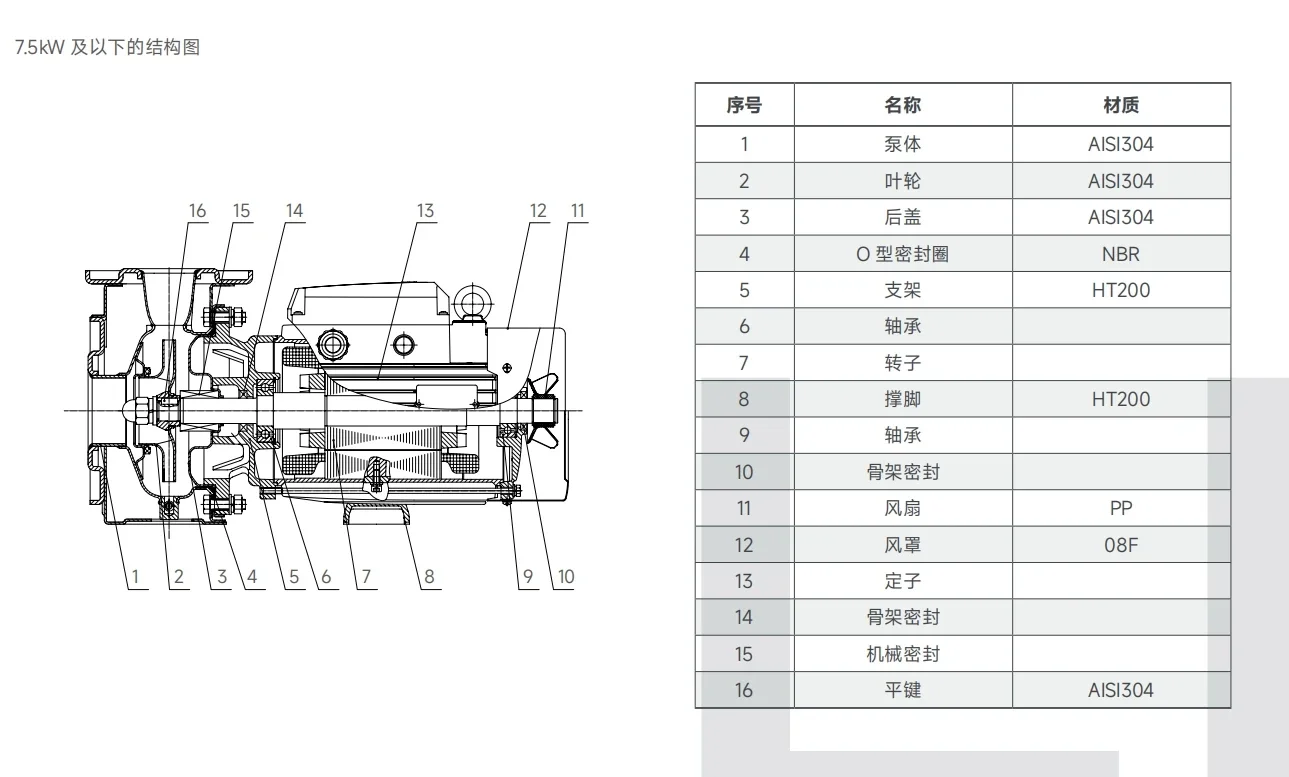 7.5kW 及以下的结构图

16 15 14 13 12 11

1 2 3 4 5 6 7 8 9 10

| 序号 | 名称 | 材质 |
|---|---|---|
| 1 | 泵体 | AISI304 |
| 2 | 叶轮 | AISI304 |
| 3 | 后盖 | AISI304 |
| 4 | O 型密封圈 | NBR |
| 5 | 支架 | HT200 |
| 6 | 轴承 | |
| 7 | 转子 | |
| 8 | 撑脚 | HT200 |
| 9 | 轴承 | |
| 10 | 骨架密封 | |
| 11 | 风扇 | PP |
| 12 | 风罩 | 08F |
| 13 | 定子 | |
| 14 | 骨架密封 | |
| 15 | 机械密封 | |
| 16 | 平键 | AISI304 |