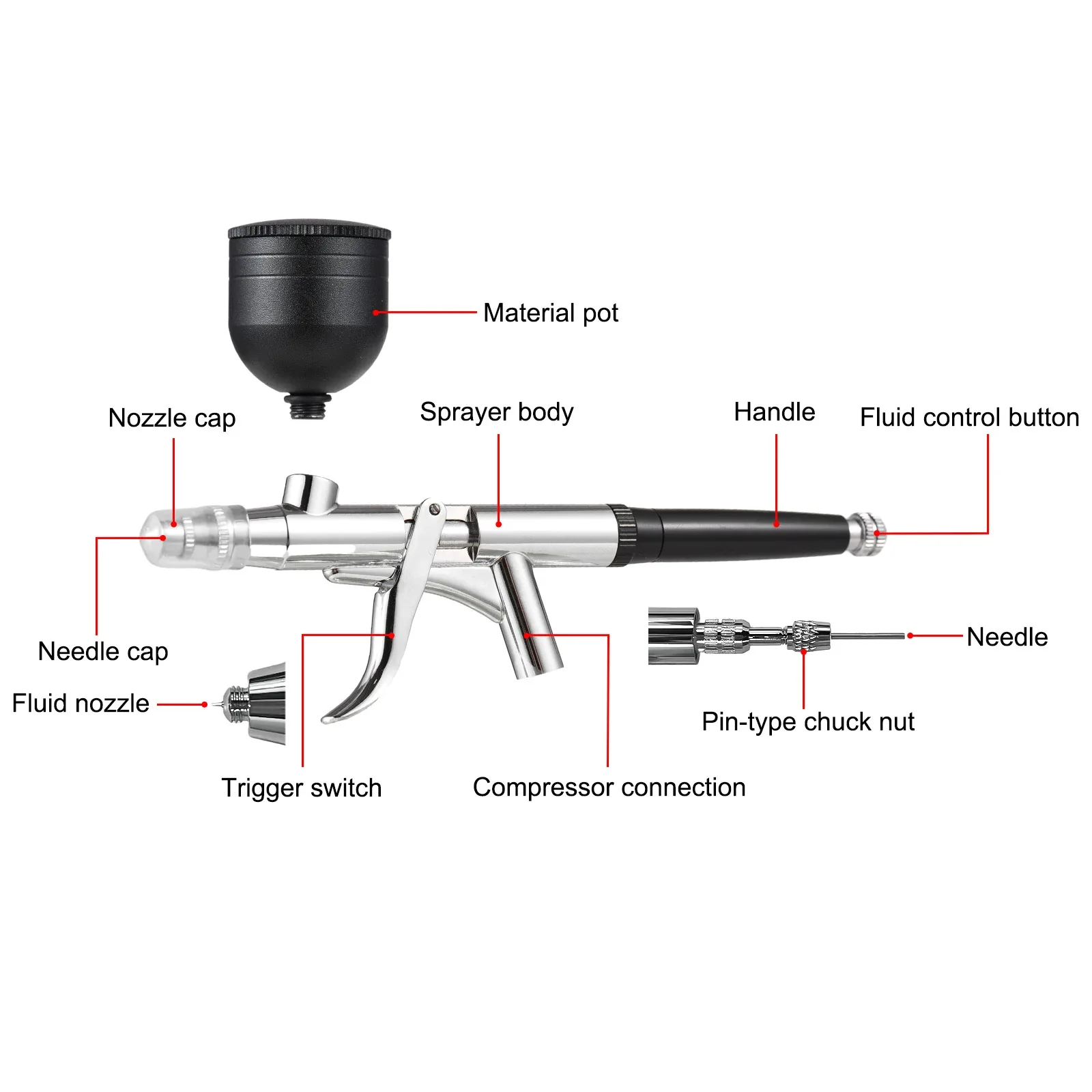 Material pot

Nozzle cap

Sprayer body

Handle

Fluid control button

Needle cap

Fluid nozzle

Needle

Pin-type chuck nut

Trigger switch

Compressor connection