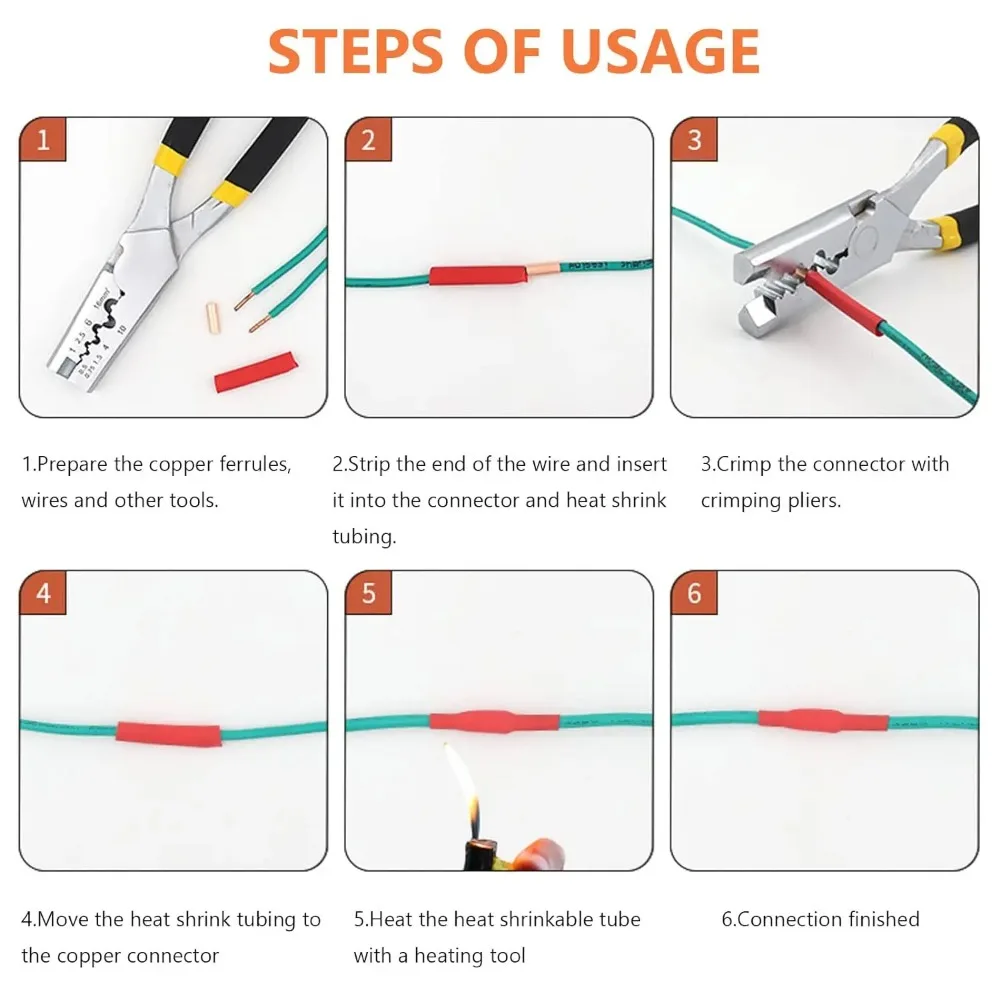 STEPS OF USAGE

1

2

3

1.Prepare the copper ferrules, wires and other tools.

2.Strip the end of the wire and insert it into the connector and heat shrink tubing.

3.Crimp the connector with crimping pliers.

4

5

6

4.Move the heat shrink tubing to the copper connector

5.Heat the heat shrinkable tube with a heating tool

6.Connection finished