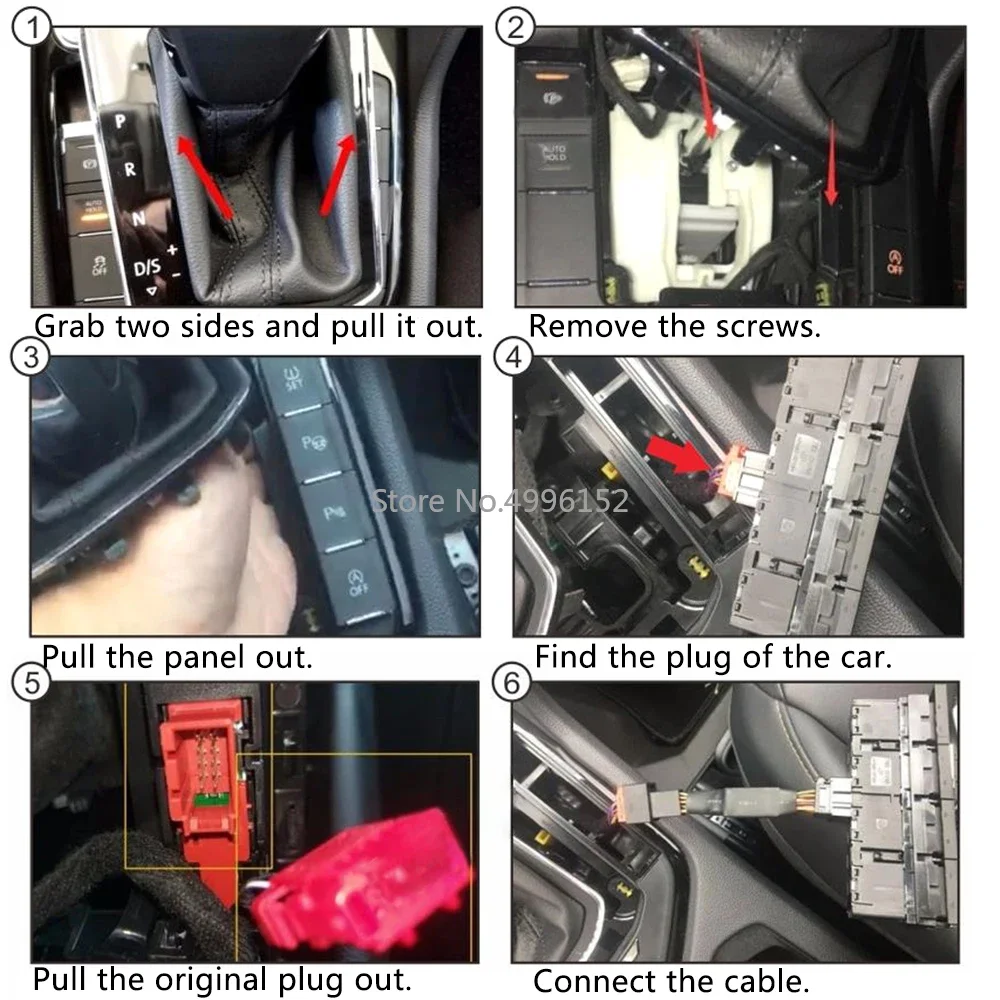 1

P
R
N
D/S
AUTO HOLD
OFF

Grab two sides and pull it out.

2

AUTO HOLD
OFF

Remove the screws.

3

SET
OFF

Store No.4996152

Pull the panel out.

4

Find the plug of the car.

5

Pull the original plug out.

6

Connect the cable.