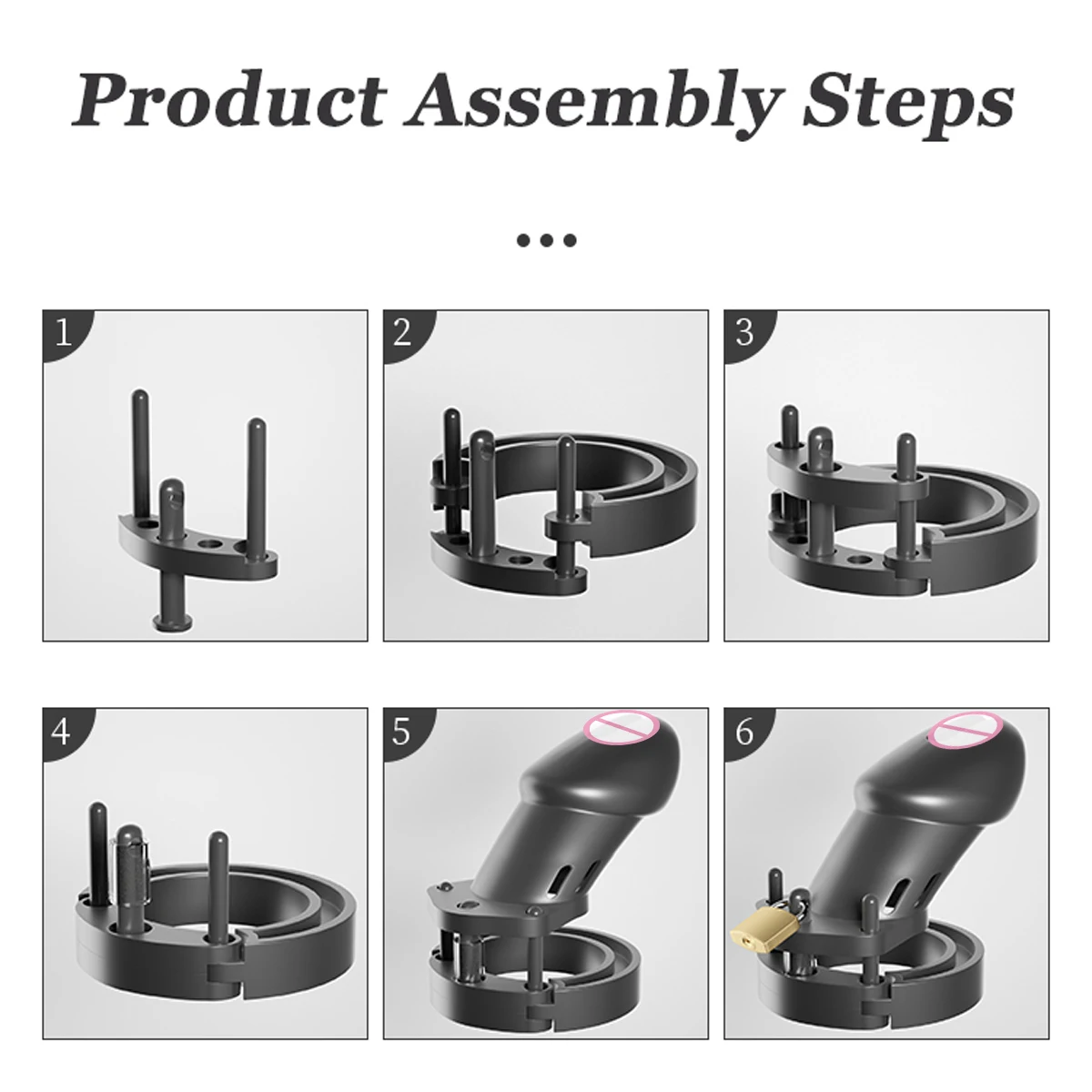 Product Assembly Steps

...

1

2

3

4

5

6